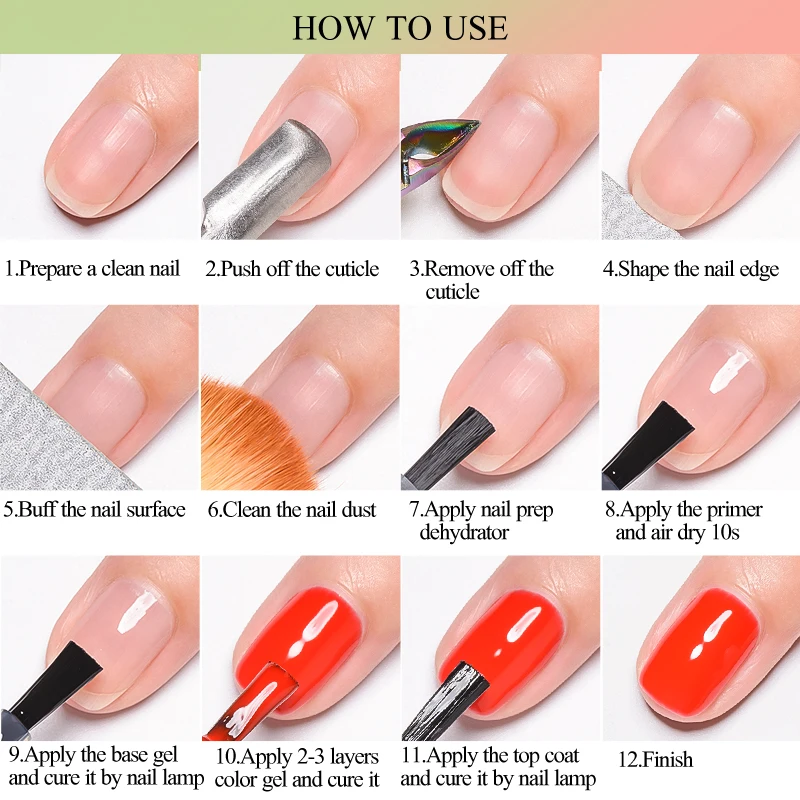 HOW TO USE

1.Prepare a clean nail

2.Push off the cuticle

3.Remove off the cuticle

4.Shape the nail edge

5.Buff the nail surface

6.Clean the nail dust

7.Apply nail prep dehydrator

8.Apply the primer and air dry 10s

9.Apply the base gel and cure it by nail lamp

10.Apply 2-3 layers color gel and cure it

11.Apply the top coat and cure it by nail lamp

12.Finish