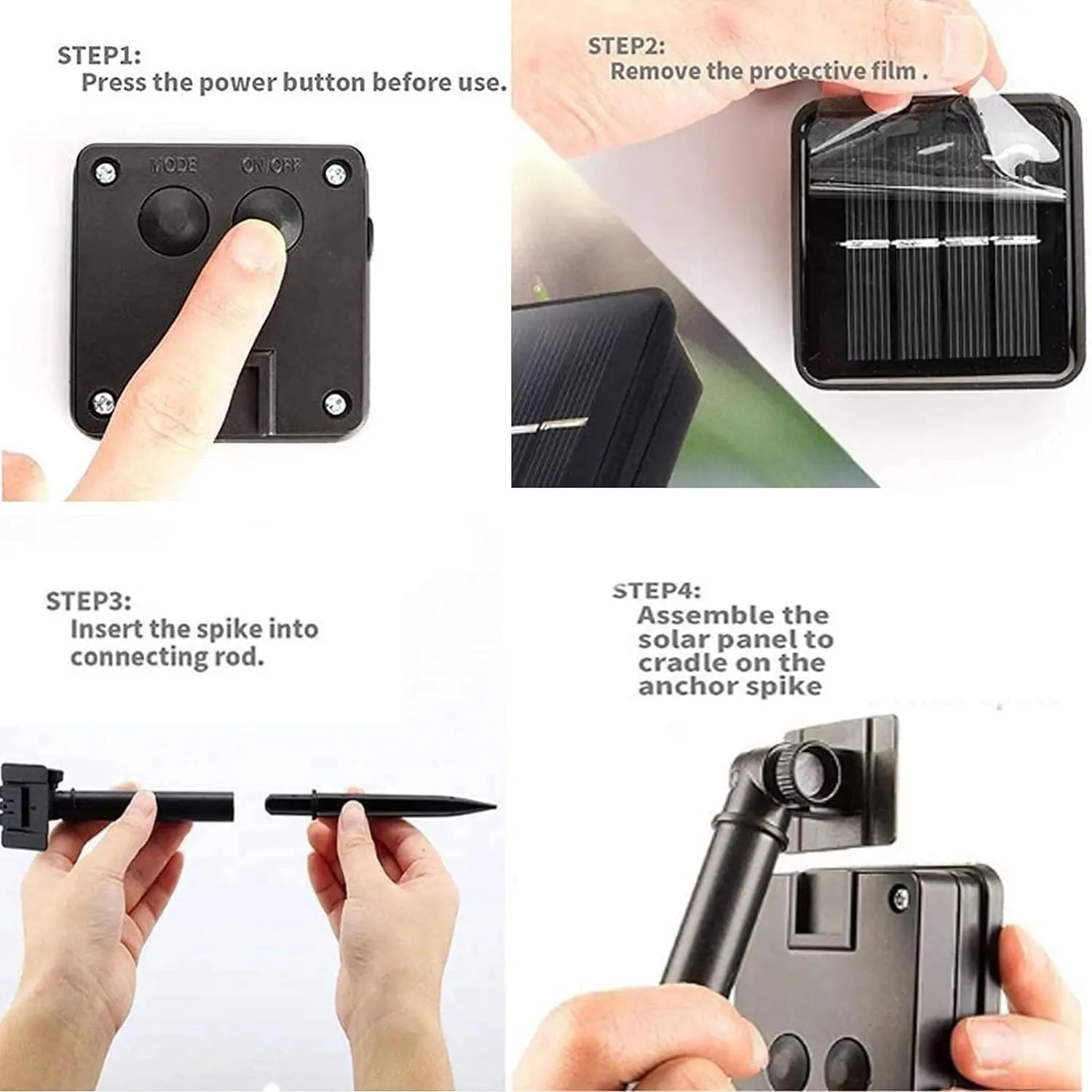 STEP1:
Press the power button before use.

MODE ON/OFF

STEP2:
Remove the protective film .

STEP3:
Insert the spike into connecting rod.

STEP4:
Assemble the solar panel to cradle on the anchor spike