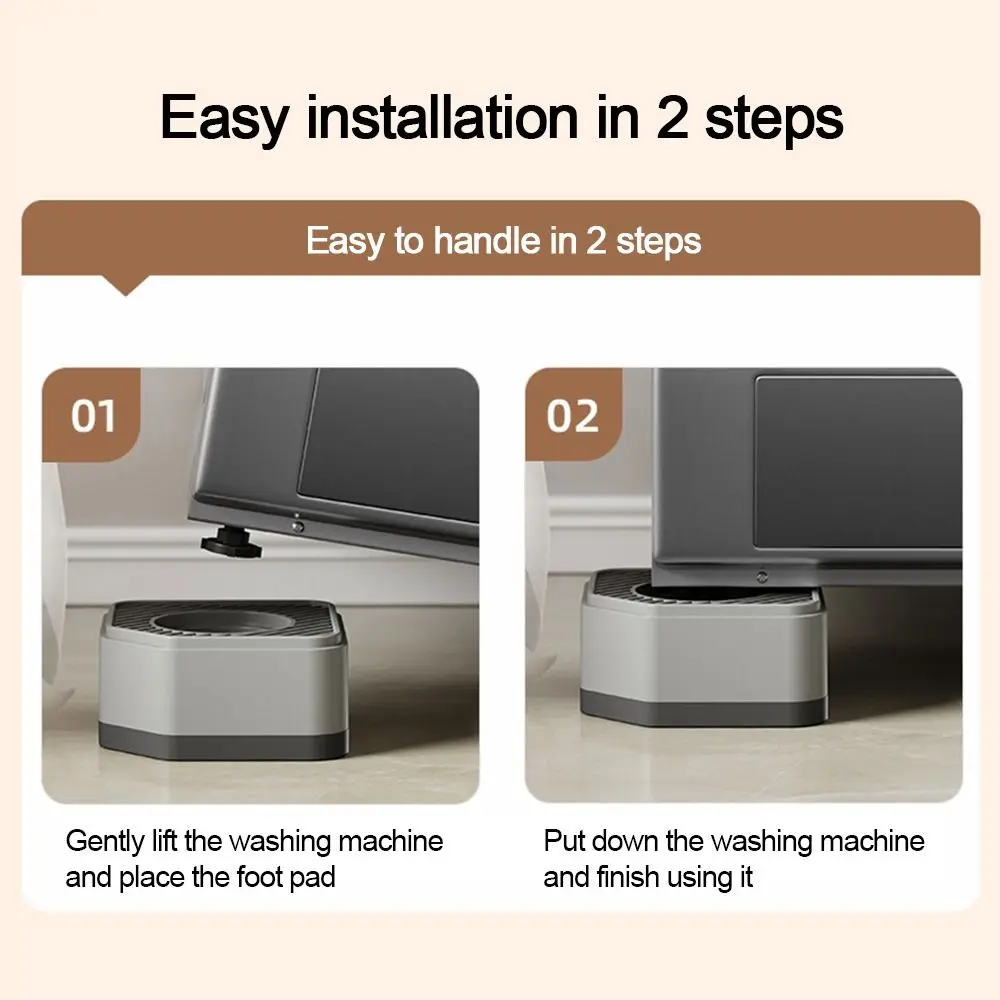 Easy installation in 2 steps

Easy to handle in 2 steps

01

Gently lift the washing machine and place the foot pad

02

Put down the washing machine and finish using it