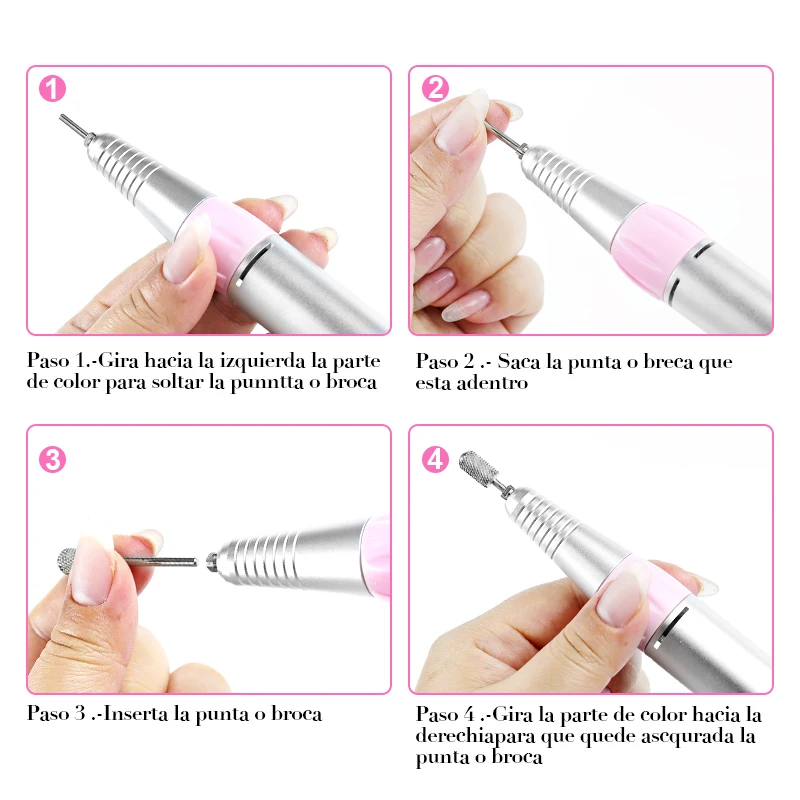 1

Paso 1.-Gira hacia la izquierda la parte de color para soltar la punntta o broca

2

Paso 2 .- Saca la punta o breca que esta adentro

3

Paso 3 .-Inserta la punta o broca

4

Paso 4 .-Gira la parte de color hacia la derechiapara que quede ascqurada la punta o broca