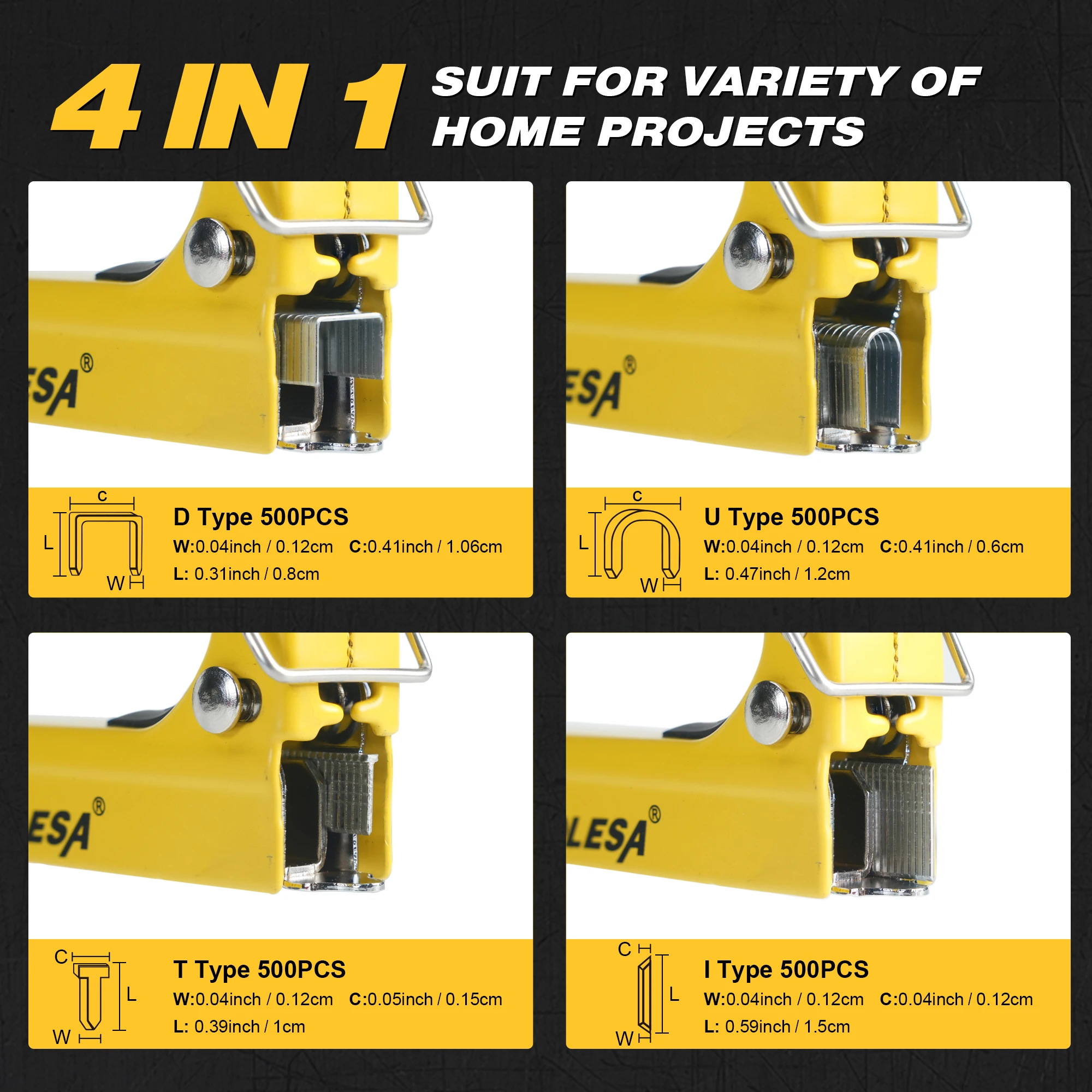 4 IN 1 SUIT FOR VARIETY OF HOME PROJECTS

ESA®

C
L
W

D Type 500PCS
W:0.04inch / 0.12cm C:0.41inch / 1.06cm
L: 0.31inch / 0.8cm

ESA®

C
L
W

U Type 500PCS
W:0.04inch / 0.12cm C:0.41inch / 0.6cm
L: 0.47inch / 1.2cm

ESA®

C
L
W

T Type 500PCS
W:0.04inch / 0.12cm C:0.05inch / 0.15cm
L: 0.39inch / 1cm

LESA®

C
L
W

I Type 500PCS
W:0.04inch / 0.12cm C:0.04inch / 0.12cm
L: 0.59inch / 1.5cm