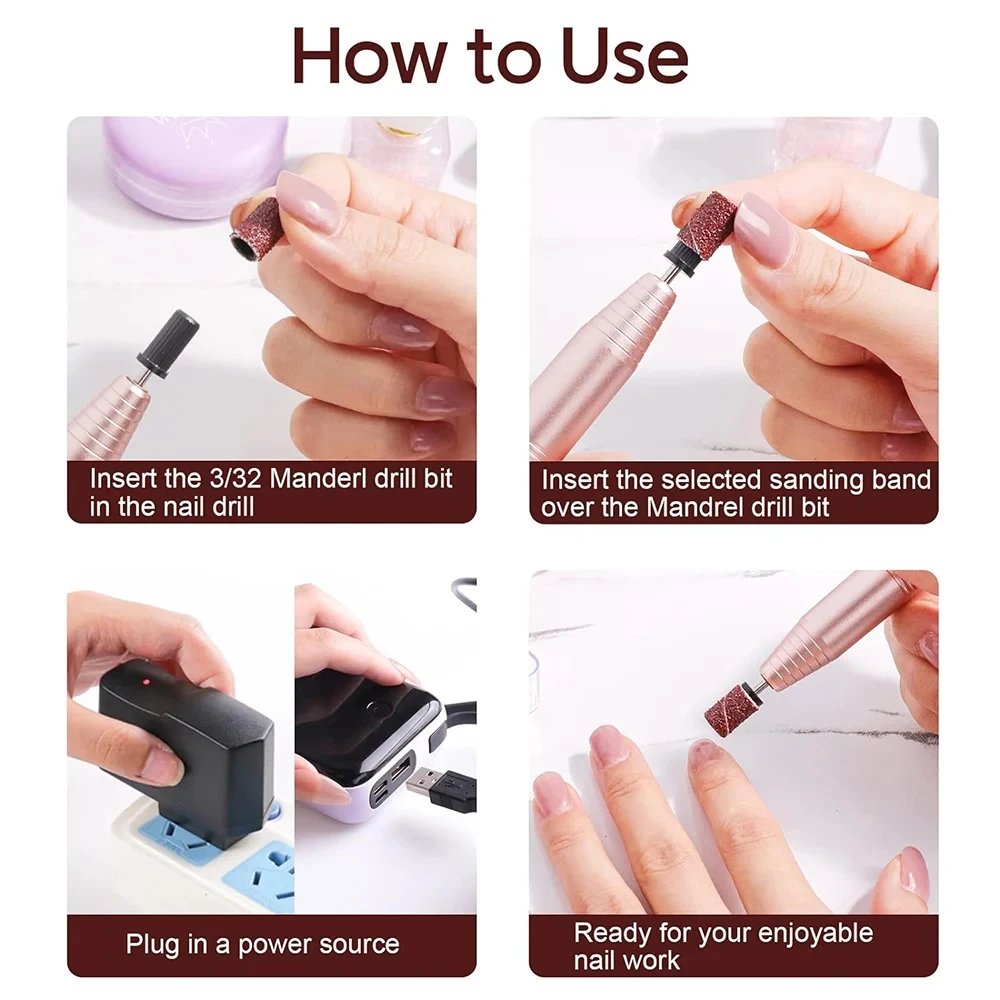 How to Use

Insert the 3/32 Manderl drill bit in the nail drill

Insert the selected sanding band over the Mandrel drill bit

Plug in a power source

Ready for your enjoyable nail work