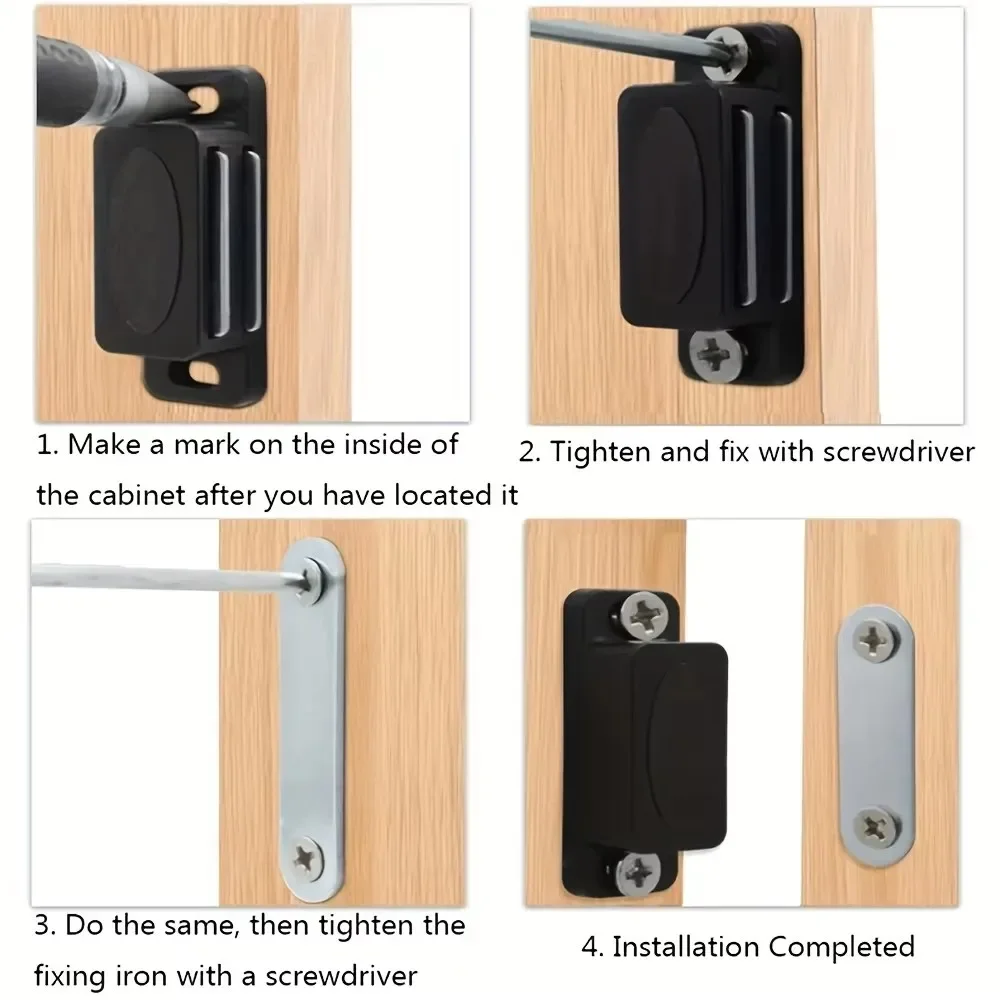 1. Make a mark on the inside of the cabinet after you have located it

2. Tighten and fix with screwdriver

3. Do the same, then tighten the fixing iron with a screwdriver

4. Installation Completed