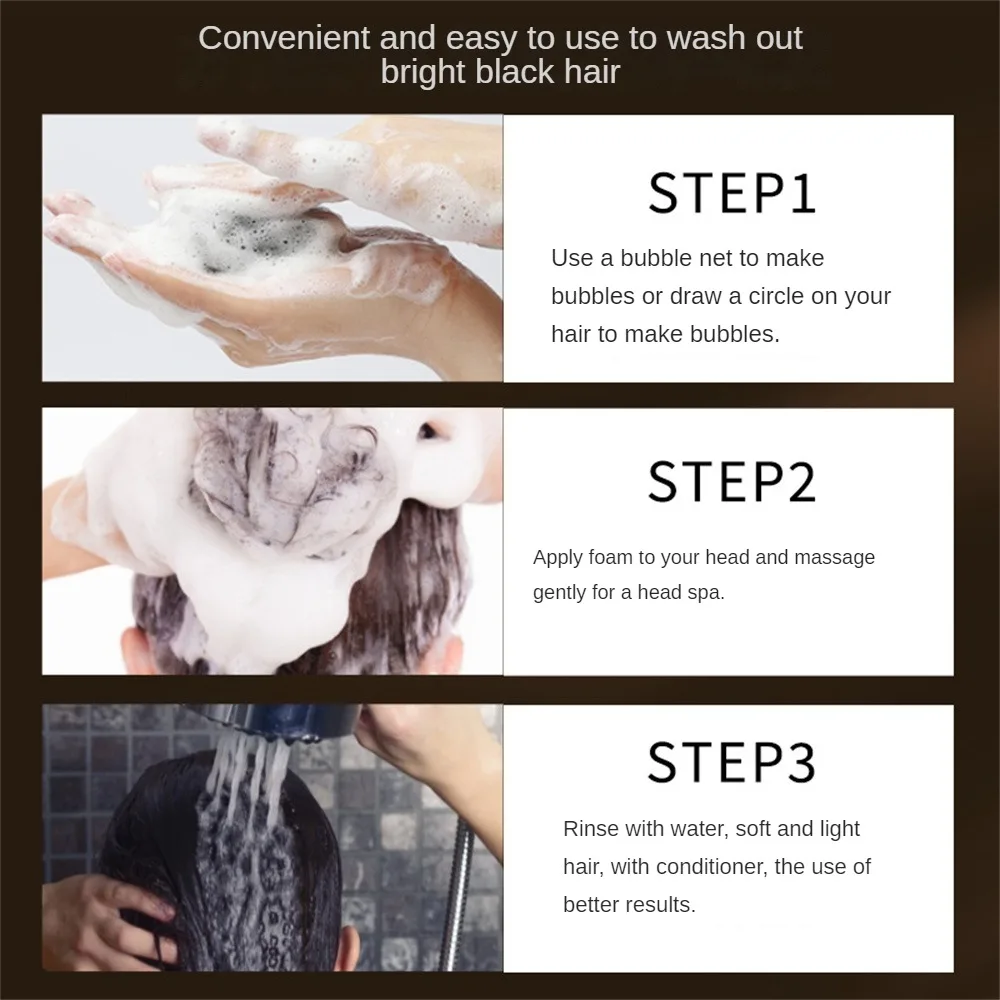 Convenient and easy to use to wash out bright black hair

STEP1

Use a bubble net to make bubbles or draw a circle on your hair to make bubbles.

STEP2

Apply foam to your head and massage gently for a head spa.

STEP3

Rinse with water, soft and light hair, with conditioner, the use of better results.