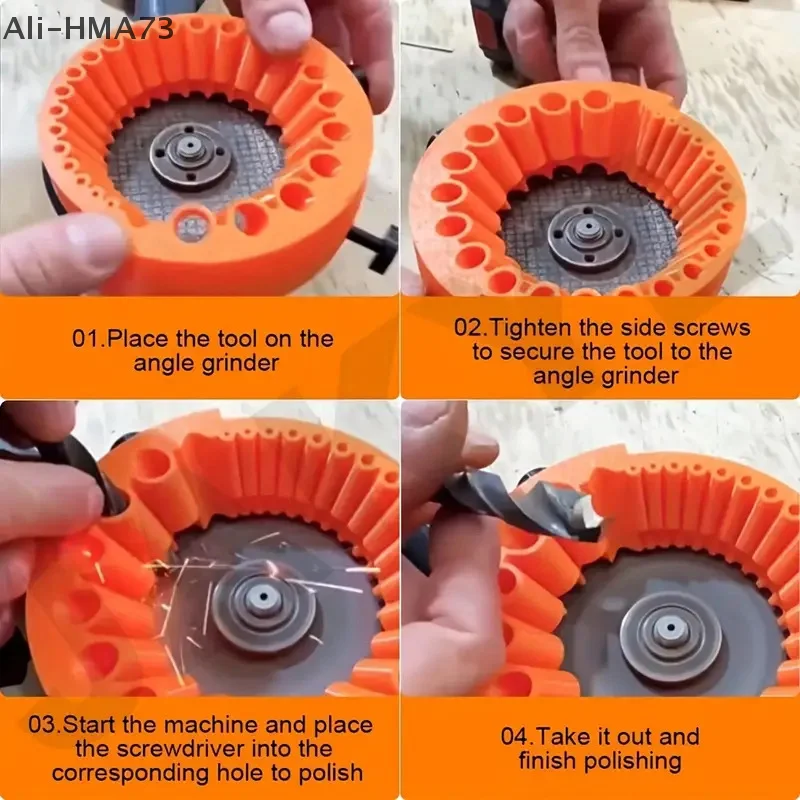 Ali-HMA73

01.Place the tool on the angle grinder

02.Tighten the side screws to secure the tool to the angle grinder

03.Start the machine and place the screwdriver into the corresponding hole to polish

04.Take it out and finish polishing