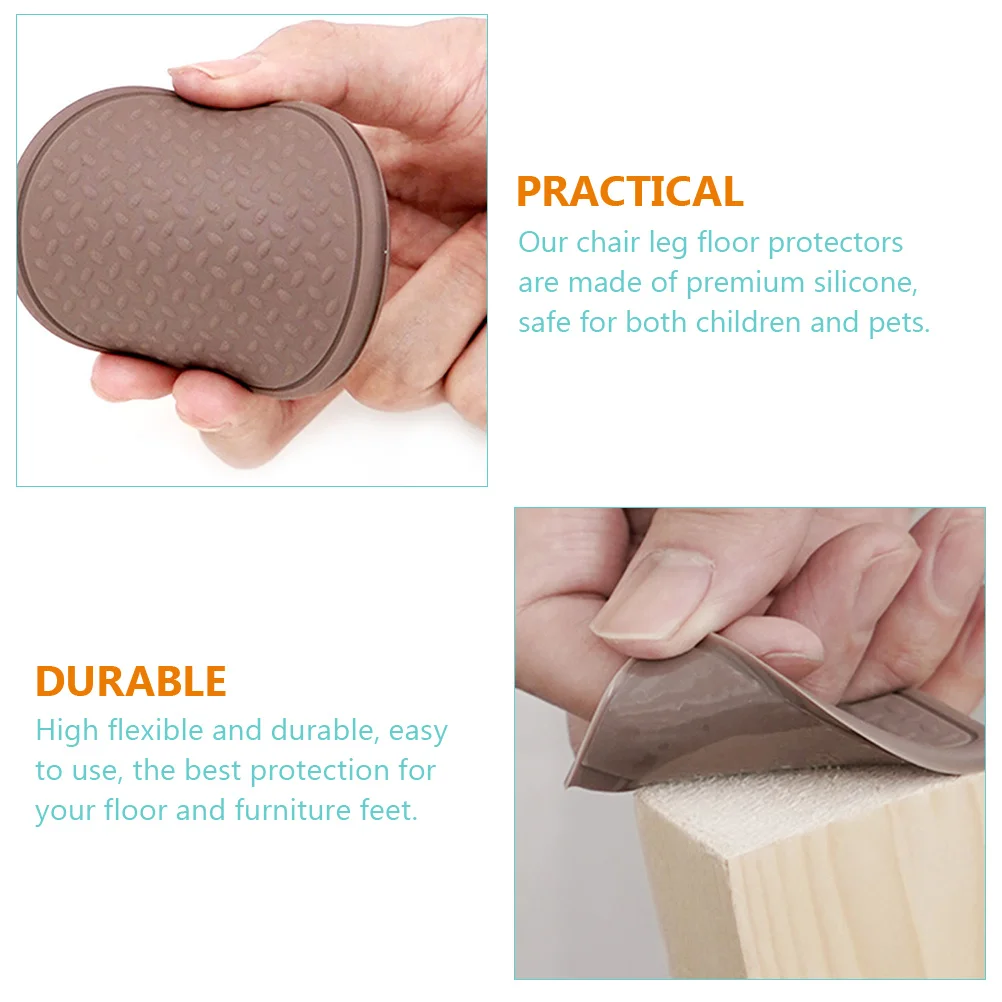 PRACTICAL
Our chair leg floor protectors are made of premium silicone, safe for both children and pets.

DURABLE
High flexible and durable, easy to use, the best protection for your floor and furniture feet.