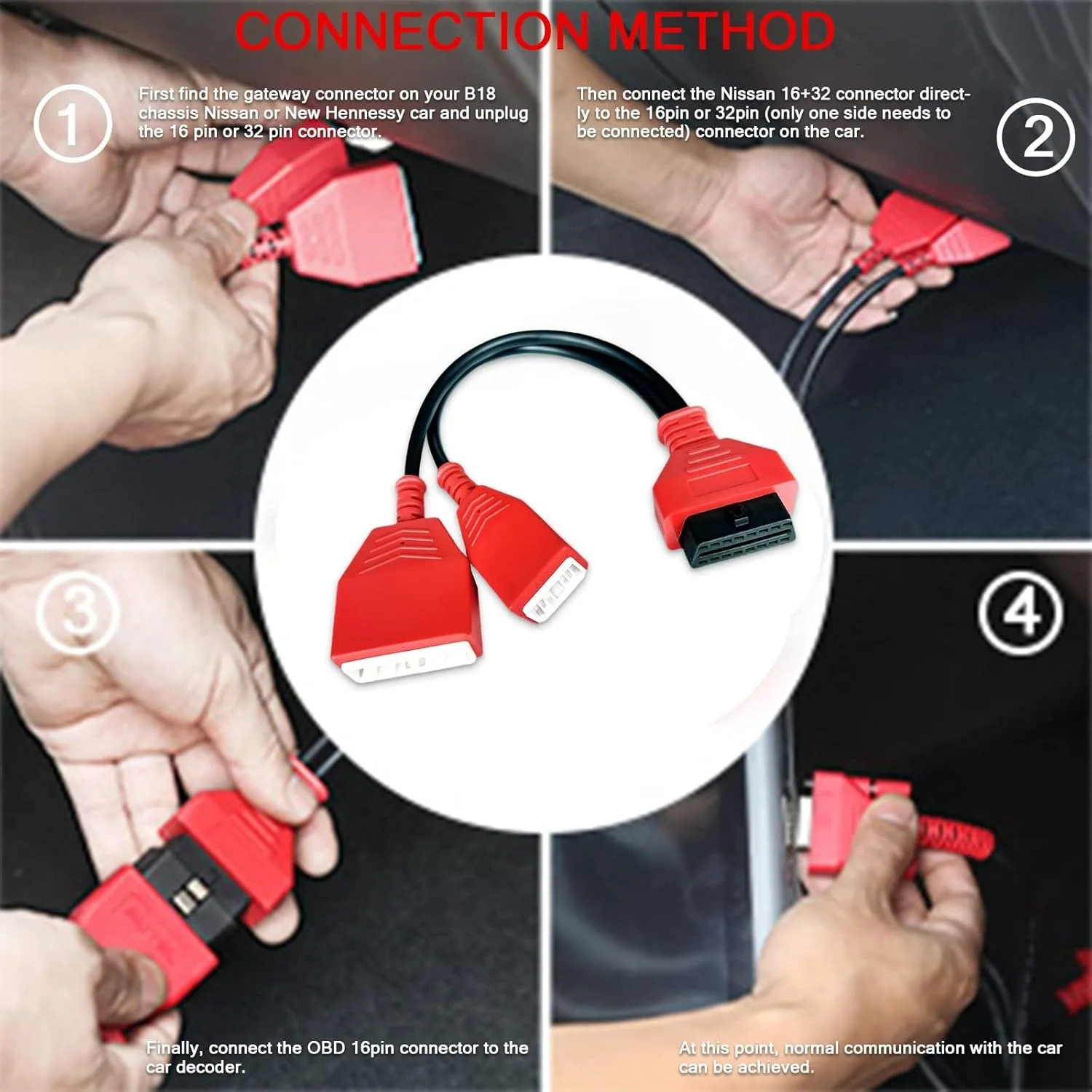 CONNECTION METHOD

1

First find the gateway connector on your B18 chassis Nissan or New Hennessy car and unplug the 16 pin or 32 pin connector.

Then connect the Nissan 16+32 connector directly to the 16pin or 32pin (only one side needs to be connected) connector on the car.

2

3

4

Finally, connect the OBD 16pin connector to the car decoder.

At this point, normal communication with the car can be achieved.