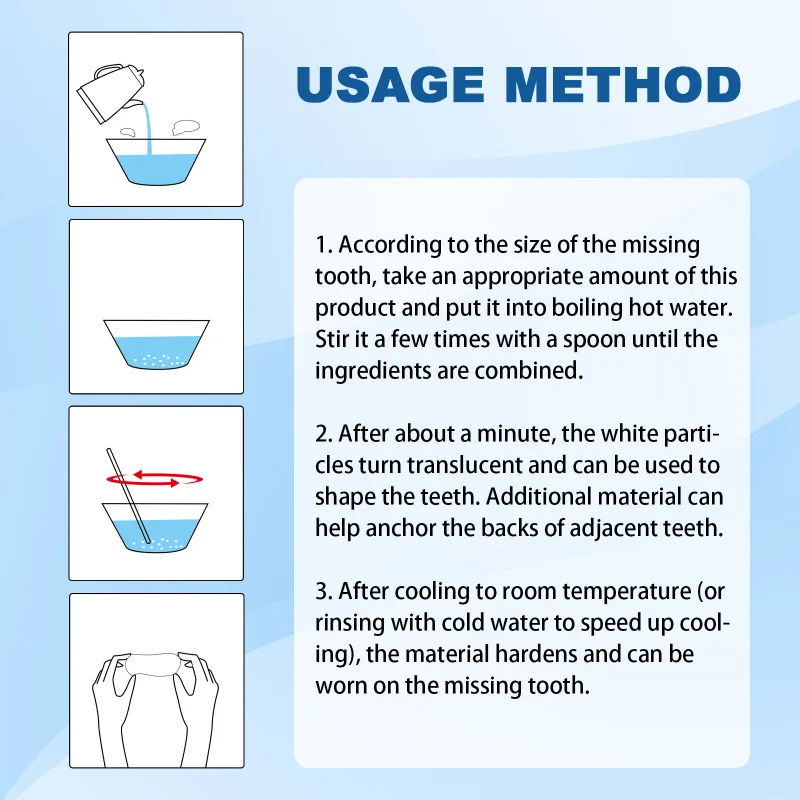 USAGE METHOD

1. According to the size of the missing tooth, take an appropriate amount of this product and put it into boiling hot water. Stir it a few times with a spoon until the ingredients are combined.

2. After about a minute, the white particles turn translucent and can be used to shape the teeth. Additional material can help anchor the backs of adjacent teeth.

3. After cooling to room temperature (or rinsing with cold water to speed up cooling), the material hardens and can be worn on the missing tooth.