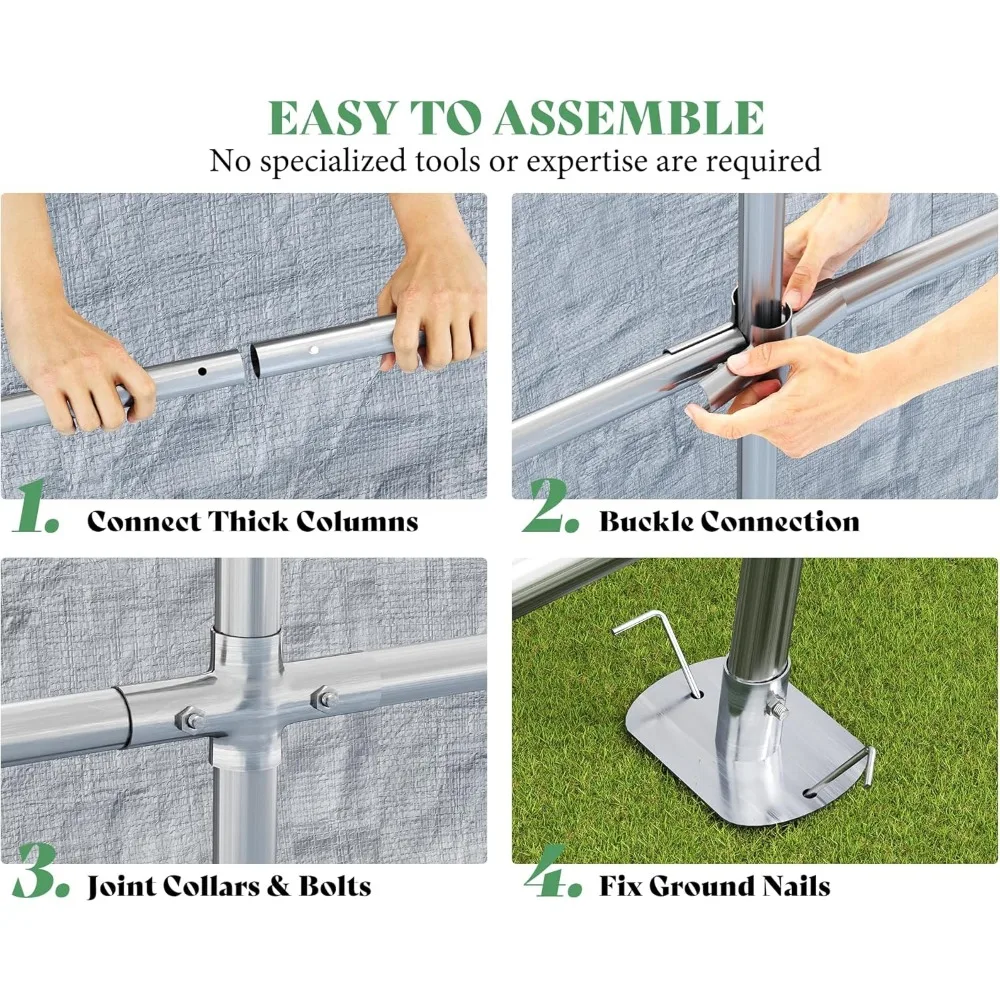 EASY TO ASSEMBLE
No specialized tools or expertise are required

1. Connect Thick Columns

2. Buckle Connection

3. Joint Collars & Bolts

4. Fix Ground Nails