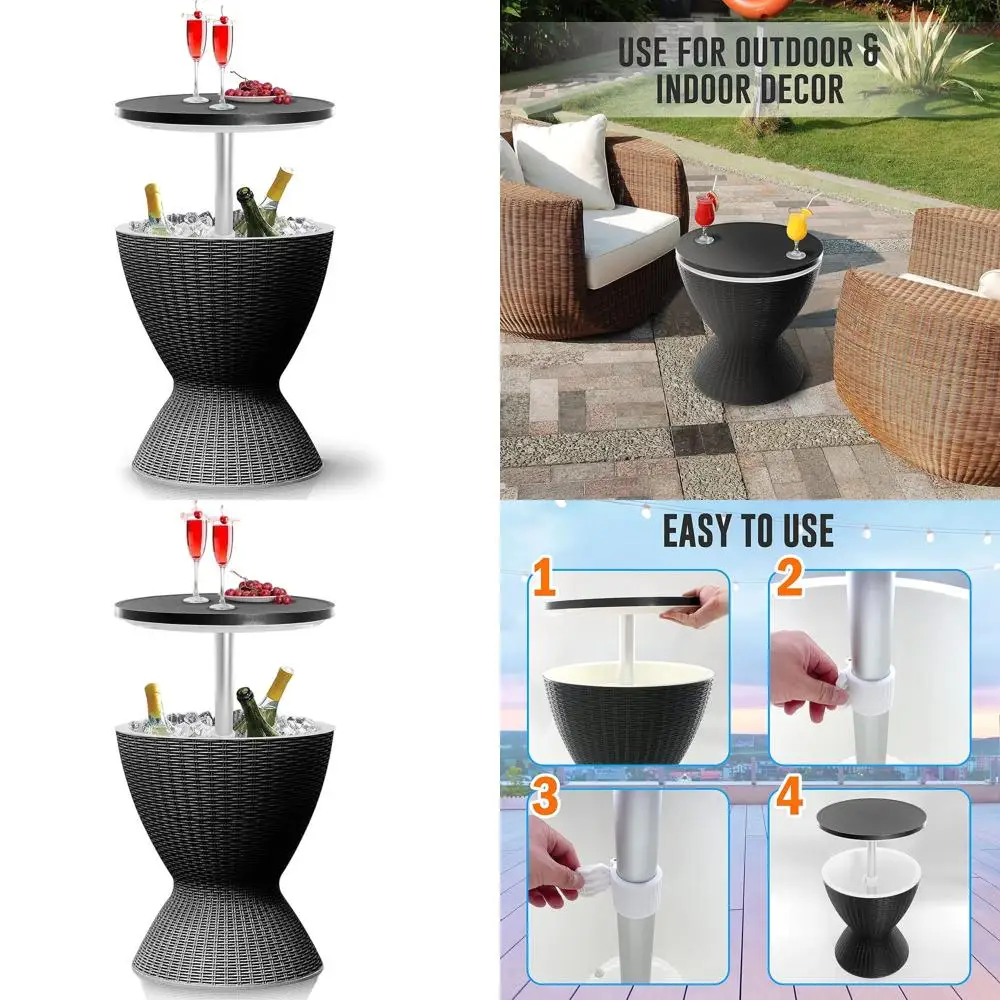 USE FOR OUTDOOR & INDOOR DECOR

EASY TO USE

1

2

3

4