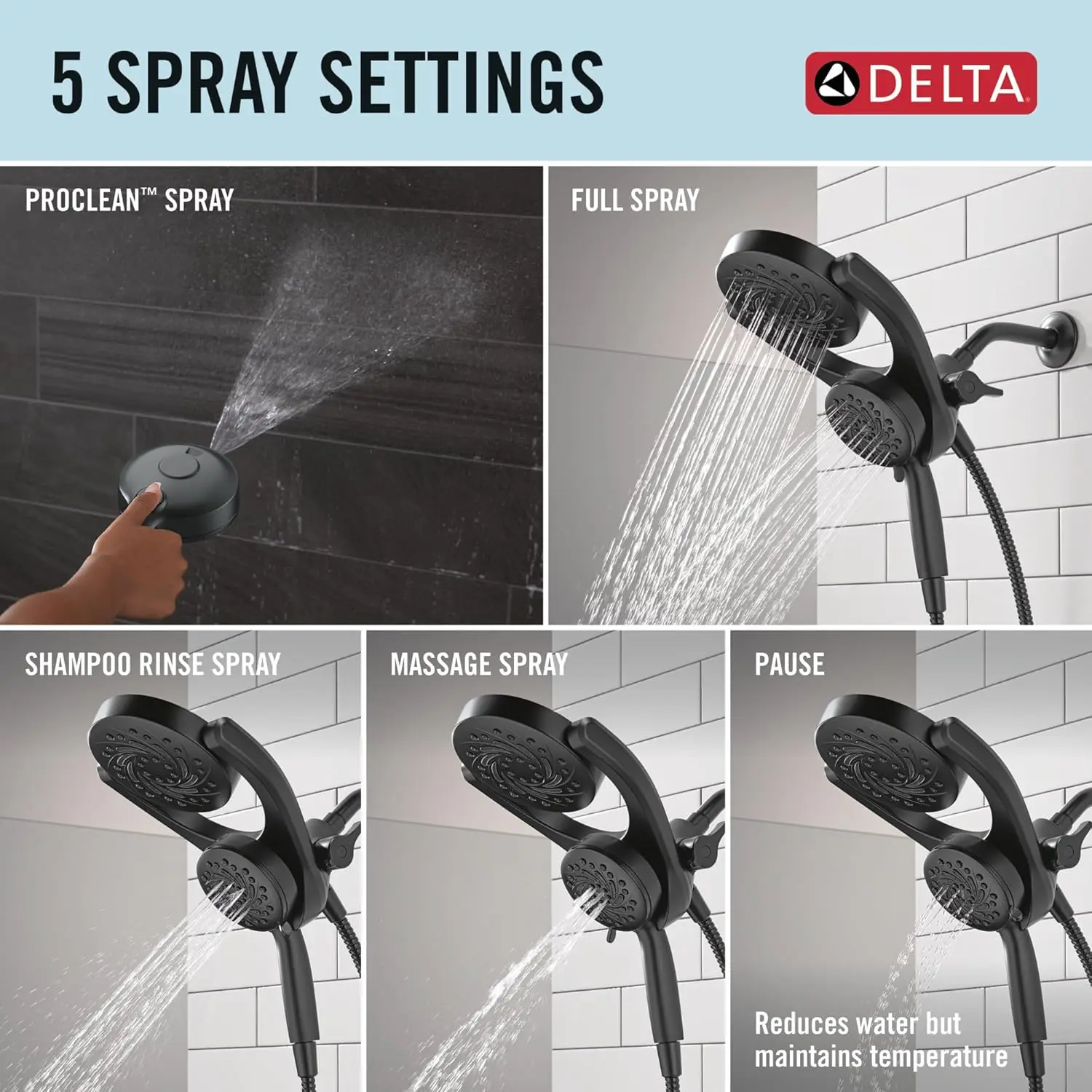 5 SPRAY SETTINGS

DELTA

PROCLEAN™ SPRAY

FULL SPRAY

SHAMPOO RINSE SPRAY

MASSAGE SPRAY

PAUSE

Reduces water but maintains temperature