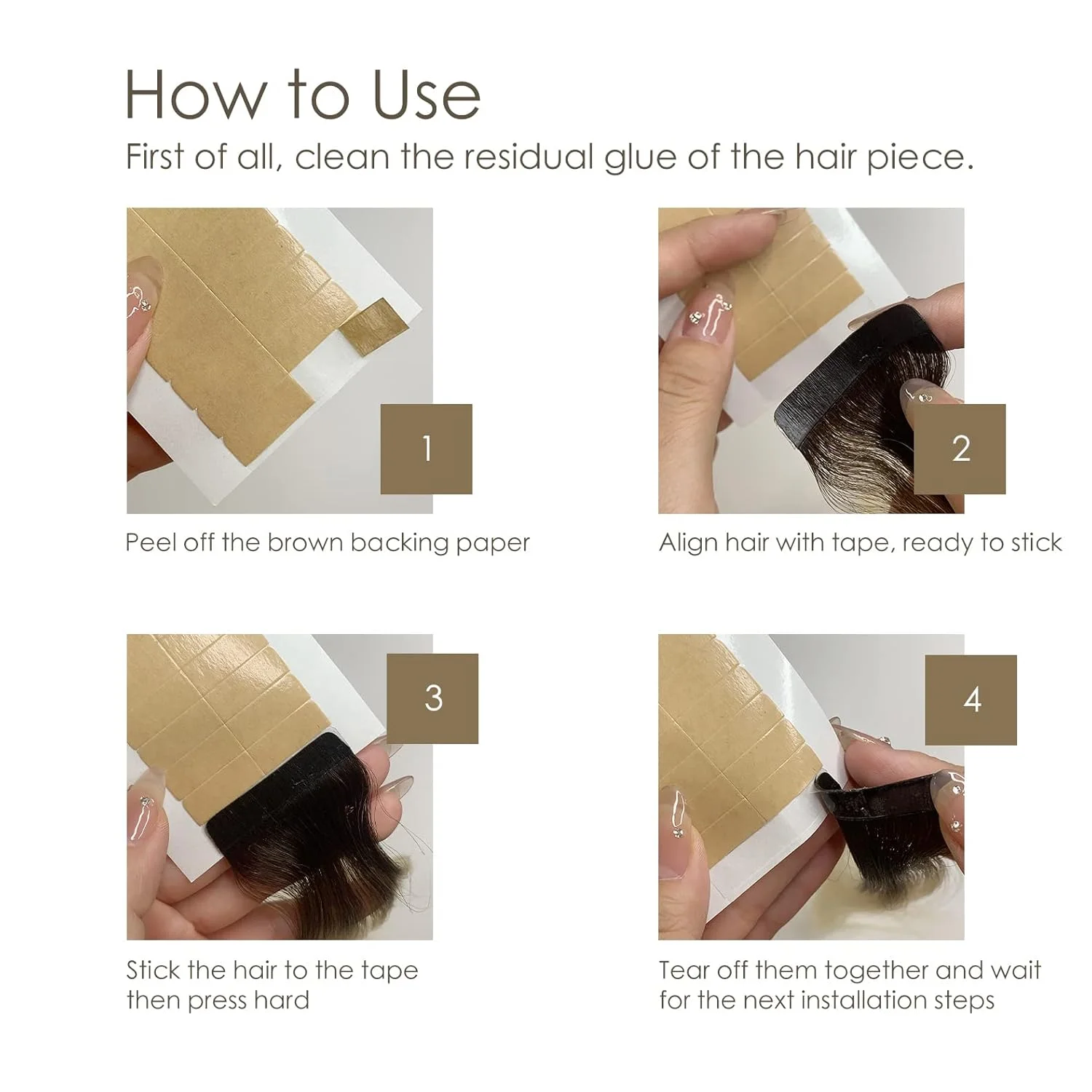 How to Use

First of all, clean the residual glue of the hair piece.

1

Peel off the brown backing paper

2

Align hair with tape, ready to stick

3

Stick the hair to the tape then press hard

4

Tear off them together and wait for the next installation steps