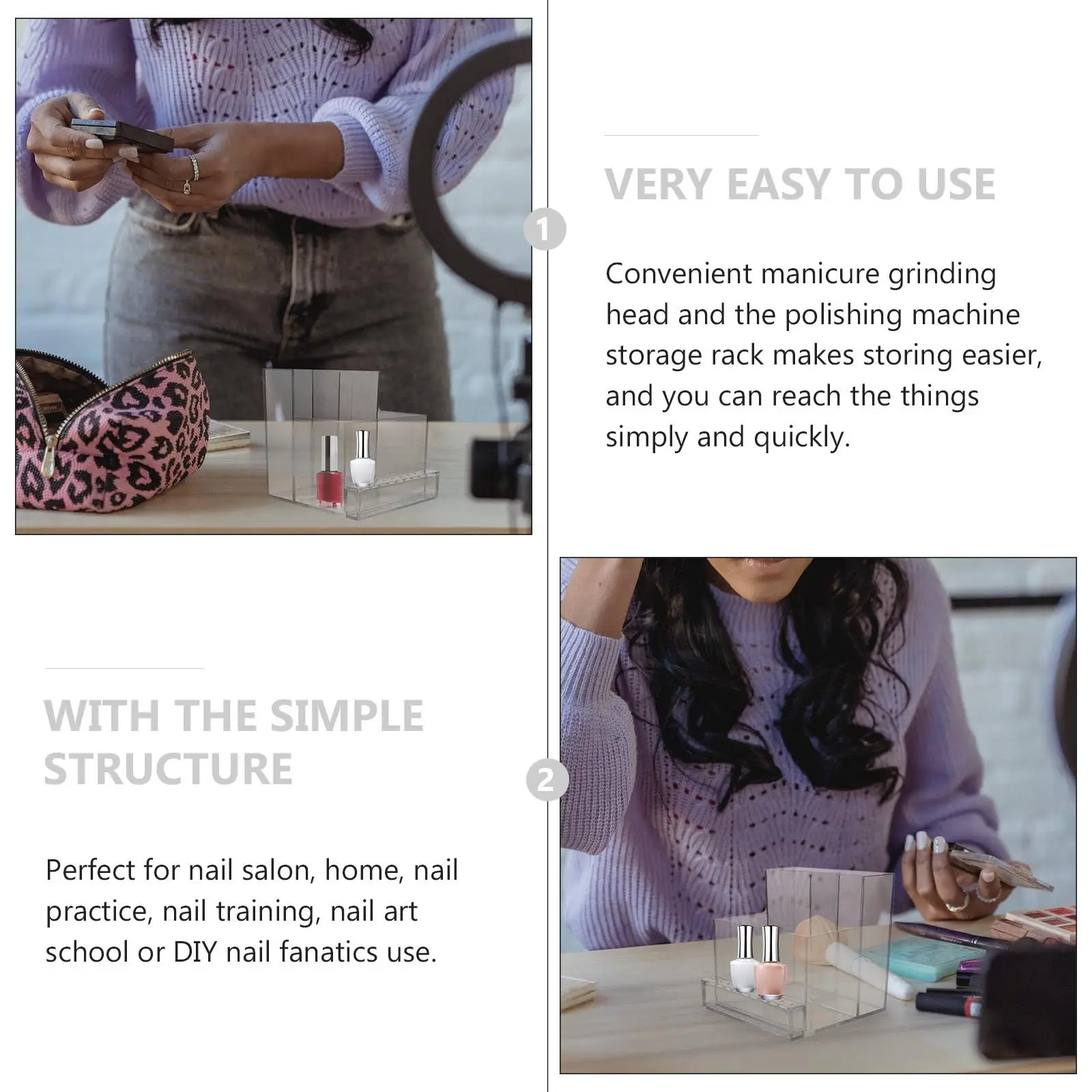 1

VERY EASY TO USE

Convenient manicure grinding head and the polishing machine storage rack makes storing easier, and you can reach the things simply and quickly.

WITH THE SIMPLE STRUCTURE

2

Perfect for nail salon, home, nail practice, nail training, nail art school or DIY nail fanatics use.