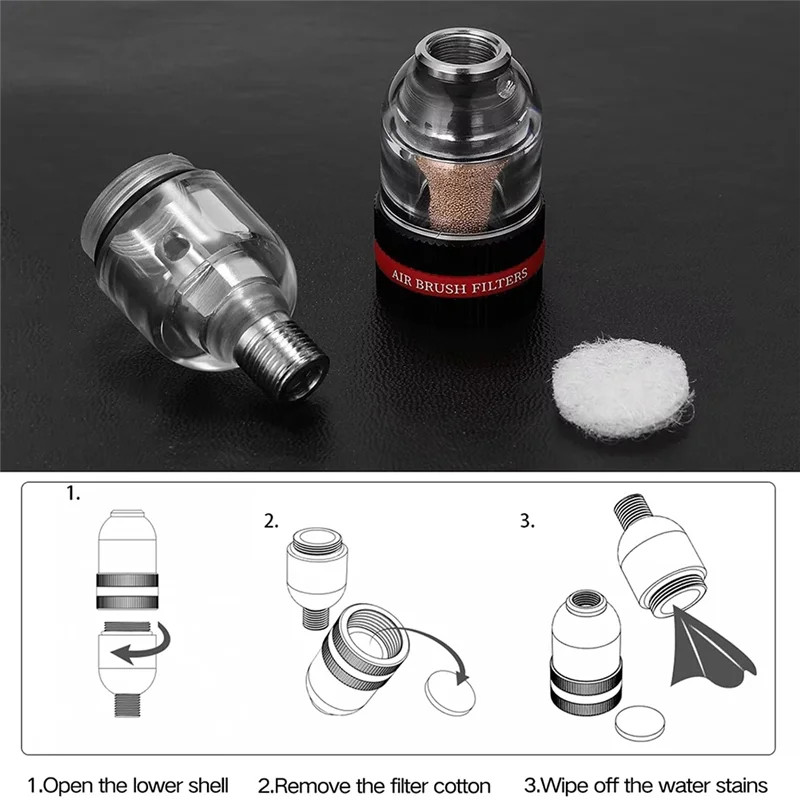 AIR BRUSH FILTERS

1.

2.

3.

1.Open the lower shell 2.Remove the filter cotton 3.Wipe off the water stains