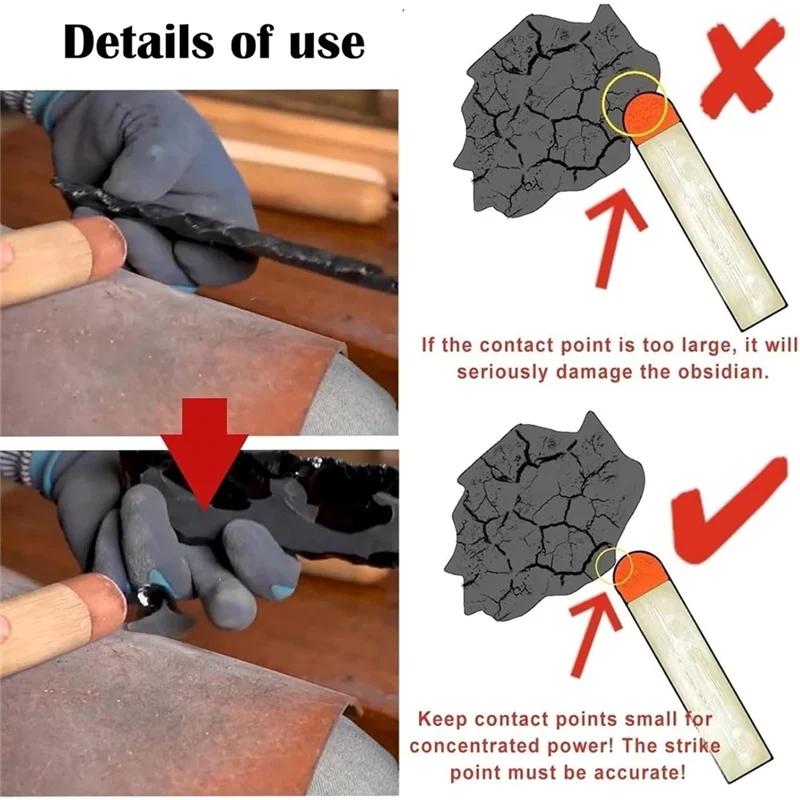 Details of use

If the contact point is too large, it will seriously damage the obsidian.

Keep contact points small for concentrated power! The strike point must be accurate!