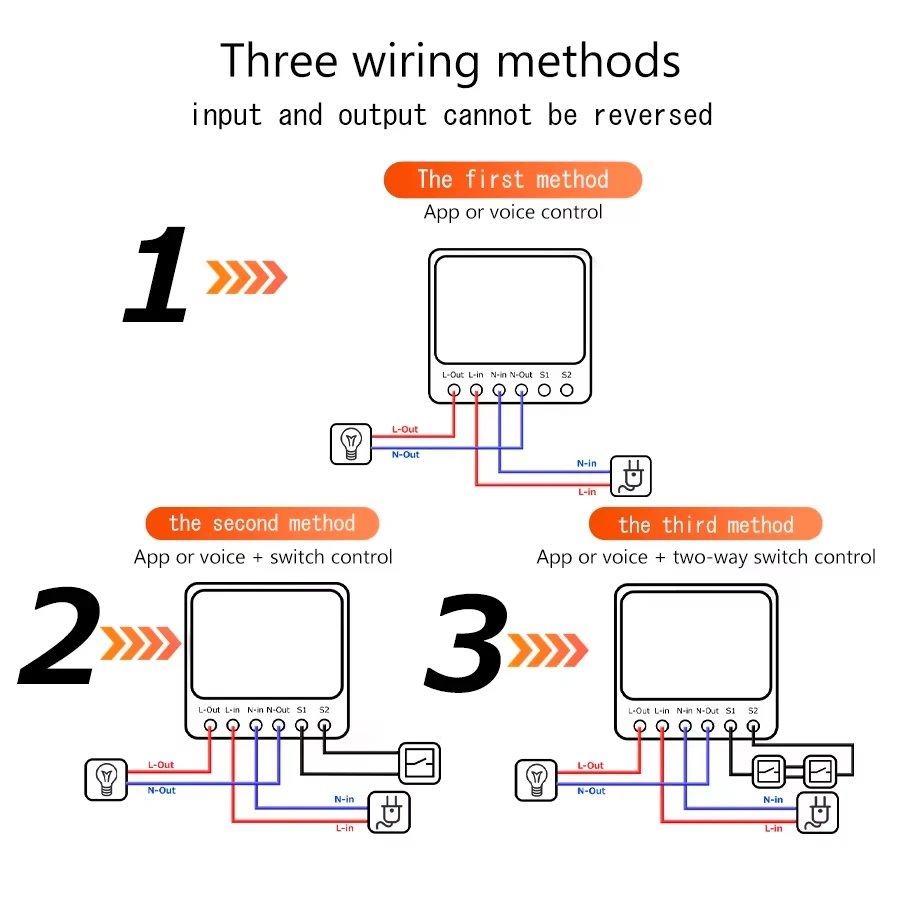 Three wiring methods

input and output cannot be reversed

The first method

App or voice control

1

L-Out L-in N-in N-Out S1 S2

L-Out

N-Out

N-in

L-in

the second method

App or voice + switch control

2

L-Out L-in N-in N-Out S1 S2

L-Out

N-Out

N-in

L-in

the third method

App or voice + two-way switch control

3

L-Out L-in N-in N-Out S1 S2

L-Out

N-Out

N-in

L-in