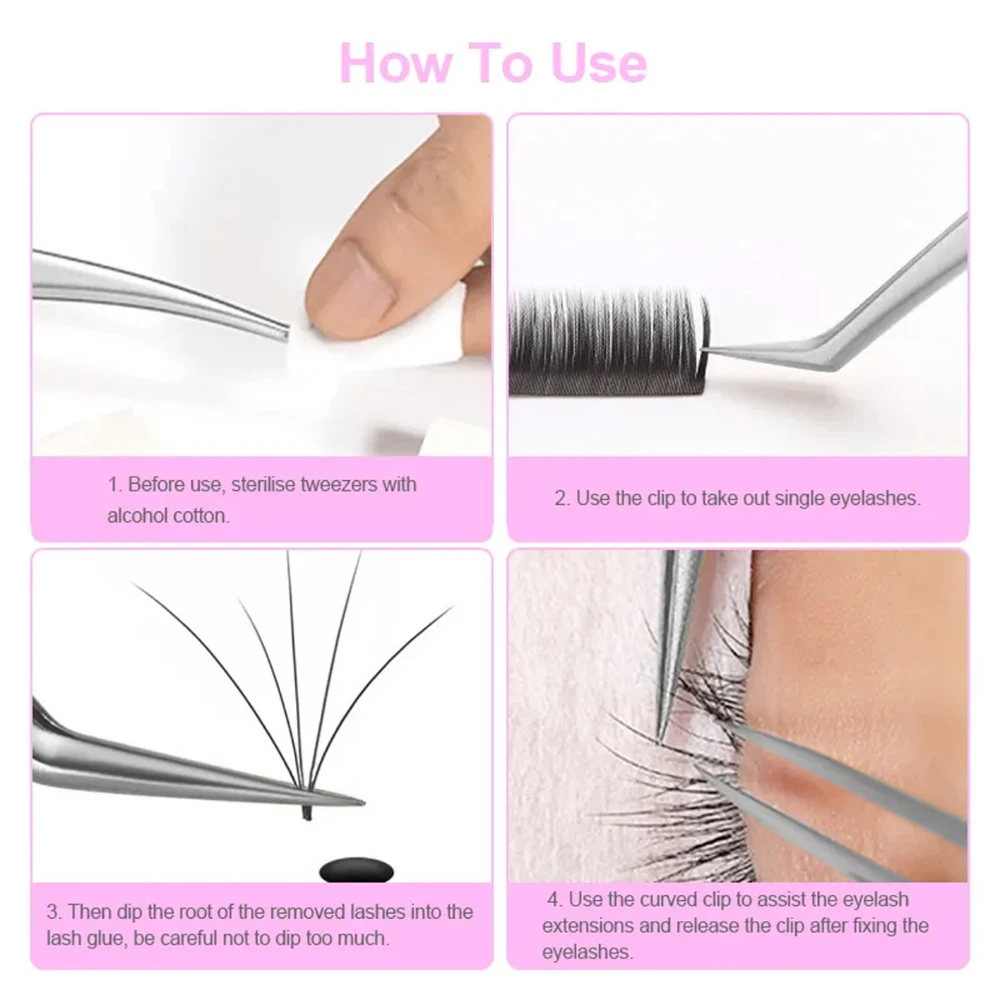 How To Use

1. Before use, sterilise tweezers with alcohol cotton.

2. Use the clip to take out single eyelashes.

3. Then dip the root of the removed lashes into the lash glue, be careful not to dip too much.

4. Use the curved clip to assist the eyelash extensions and release the clip after fixing the eyelashes.