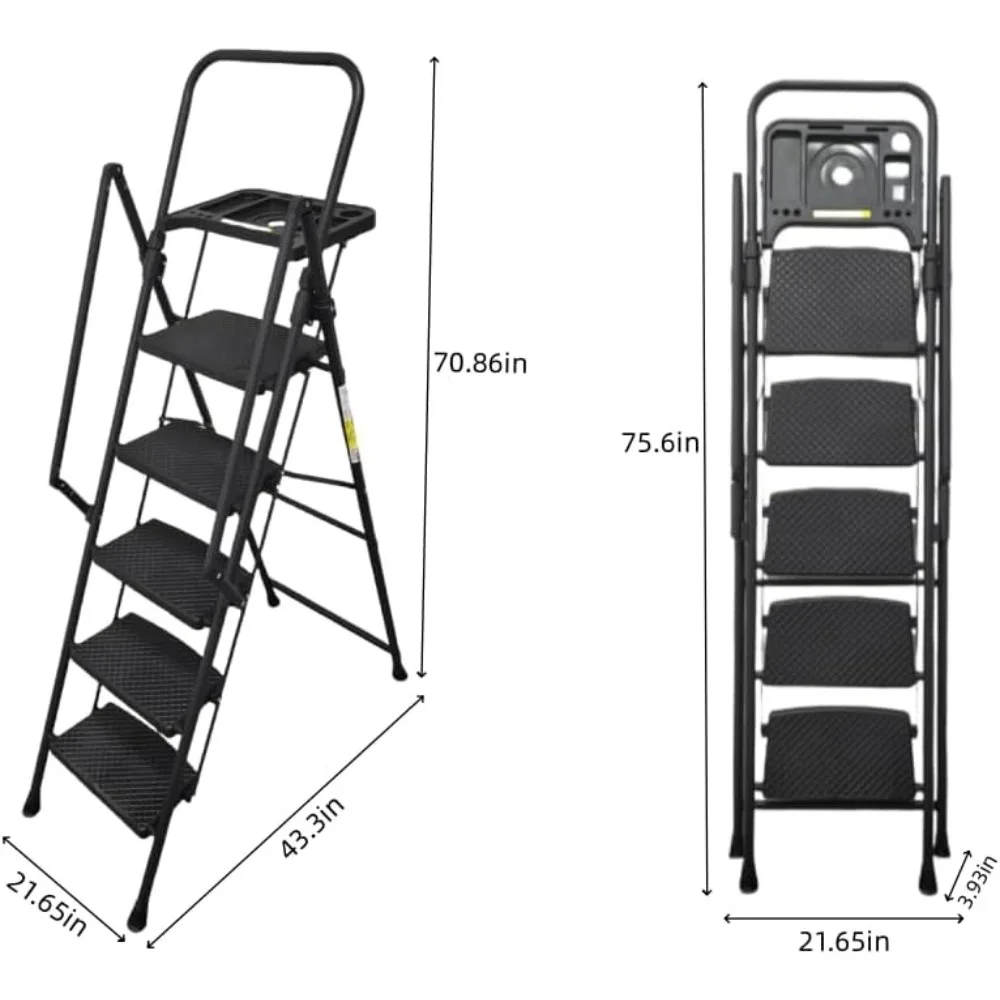 70.86in

43.3in

21.65in

75.6in

3.93in

21.65in