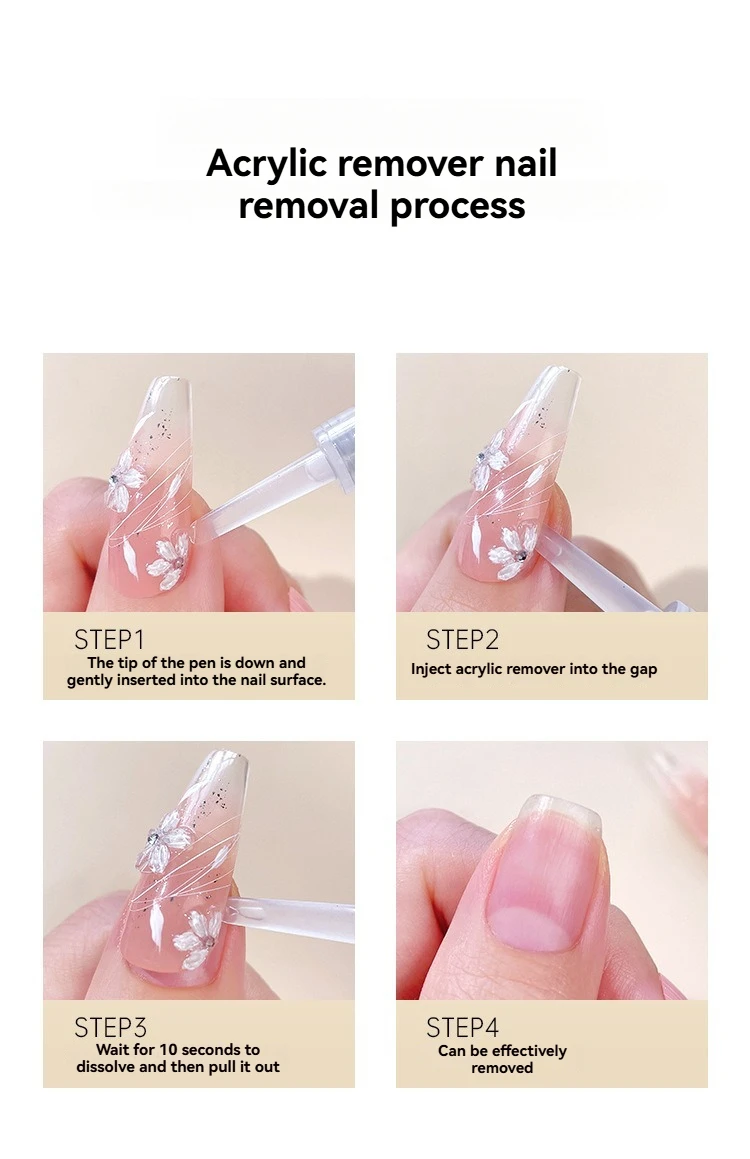 Acrylic remover nail removal process

STEP1
The tip of the pen is down and gently inserted into the nail surface.

STEP2
Inject acrylic remover into the gap

STEP3
Wait for 10 seconds to dissolve and then pull it out

STEP4
Can be effectively removed