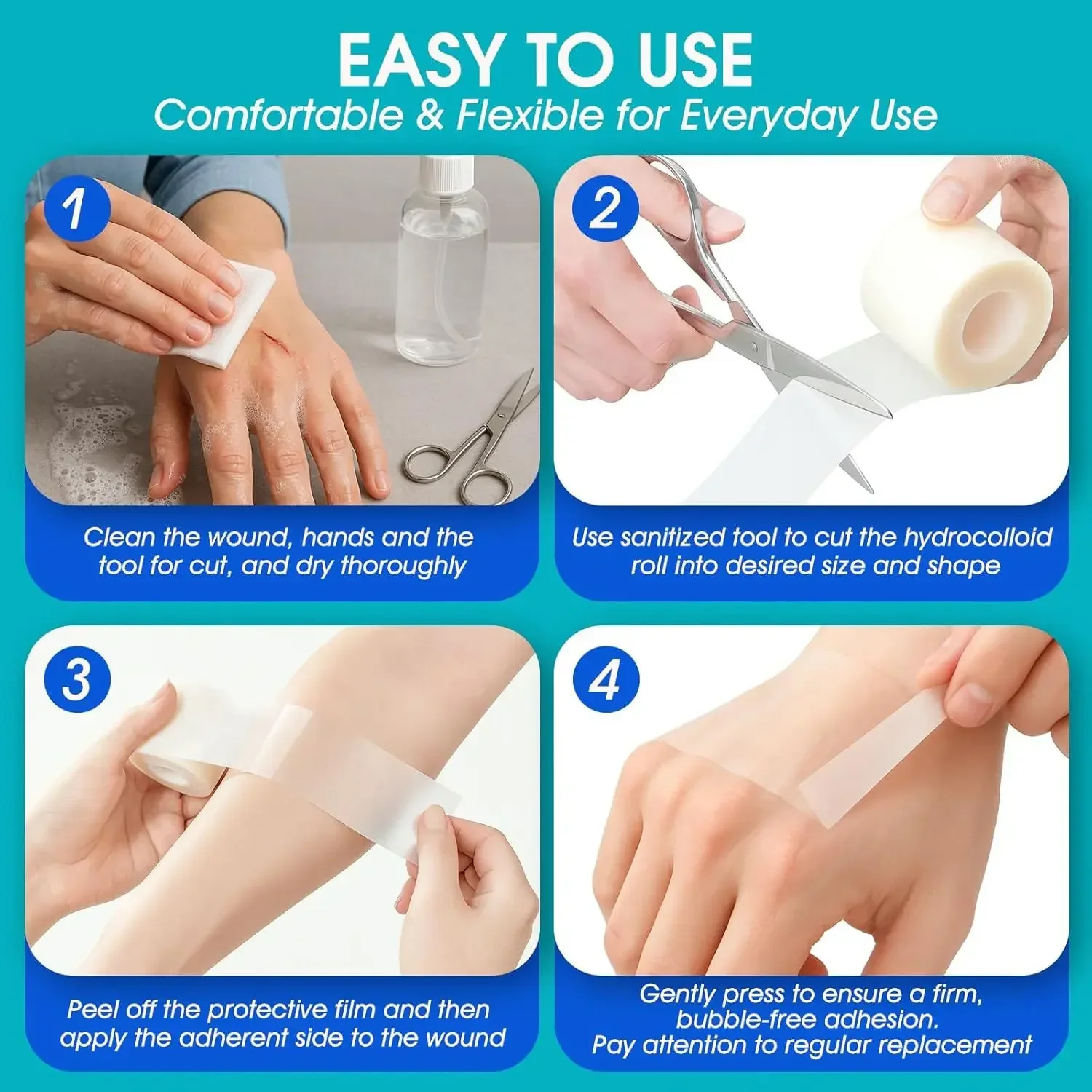 EASY TO USE
Comfortable & Flexible for Everyday Use

1
Clean the wound, hands and the tool for cut, and dry thoroughly

2
Use sanitized tool to cut the hydrocolloid roll into desired size and shape

3
Peel off the protective film and then apply the adherent side to the wound

4
Gently press to ensure a firm, bubble-free adhesion.
Pay attention to regular replacement