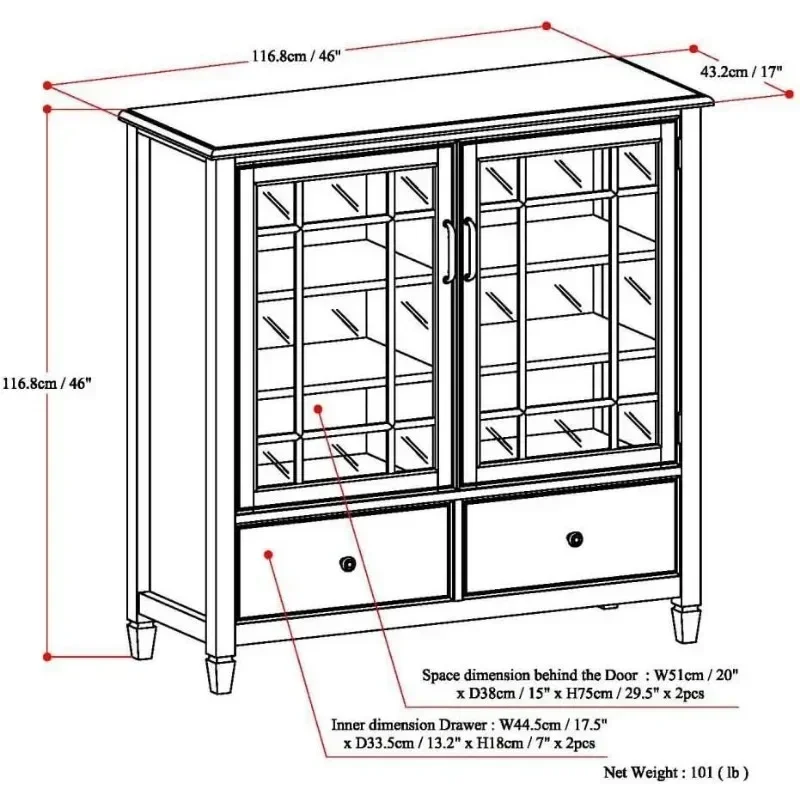 116.8cm / 46"

43.2cm / 17"

116.8cm / 46"

Space dimension behind the Door : W51cm / 20" x D38cm / 15" x H75cm / 29.5" x 2pcs

Inner dimension Drawer : W44.5cm / 17.5" x D33.5cm / 13.2" x H18cm / 7" x 2pcs

Net Weight : 101 ( lb )