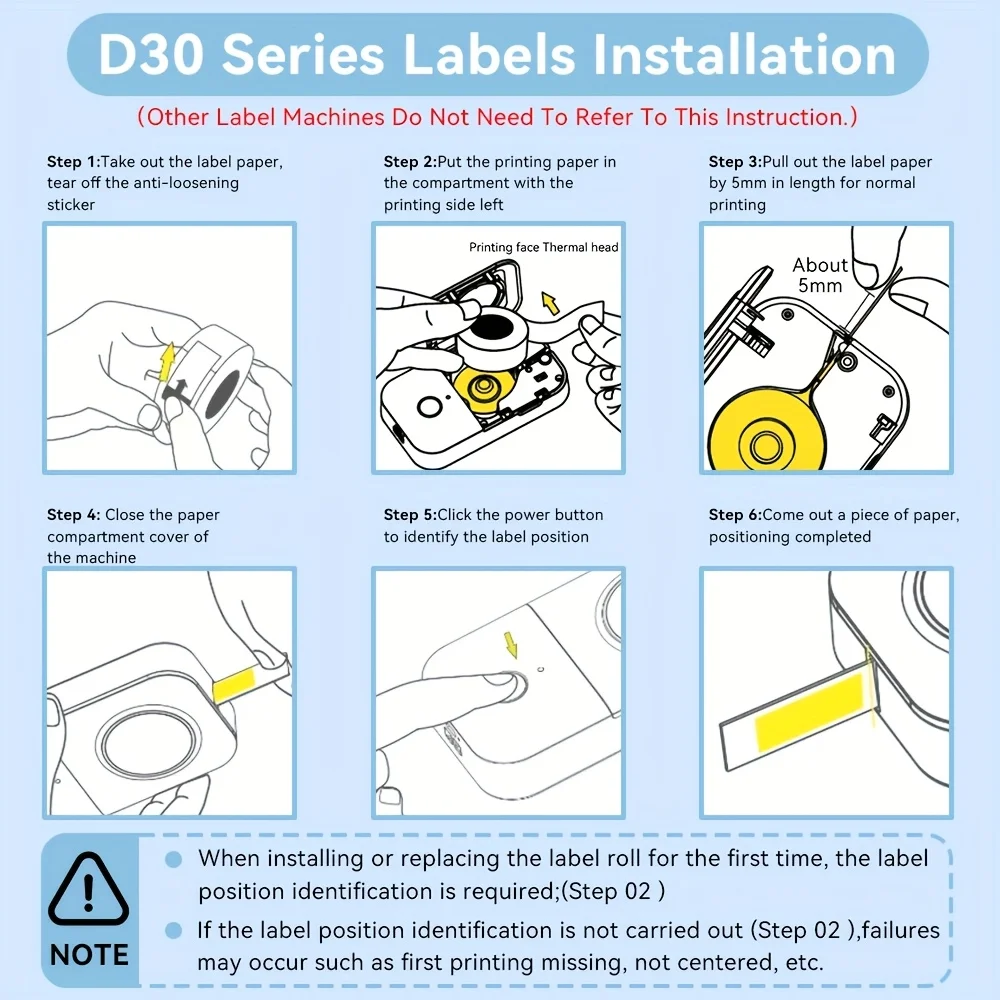 D30 Series Labels Installation

(Other Label Machines Do Not Need To Refer To This Instruction.)

Step 1:Take out the label paper, tear off the anti-loosening sticker

Step 2:Put the printing paper in the compartment with the printing side left

Printing face Thermal head

Step 3:Pull out the label paper by 5mm in length for normal printing

About 5mm

Step 4: Close the paper compartment cover of the machine

Step 5:Click the power button to identify the label position

Step 6:Come out a piece of paper, positioning completed

NOTE

When installing or replacing the label roll for the first time, the label position identification is required;(Step 02 )

If the label position identification is not carried out (Step 02 ),failures may occur such as first printing missing, not centered, etc.