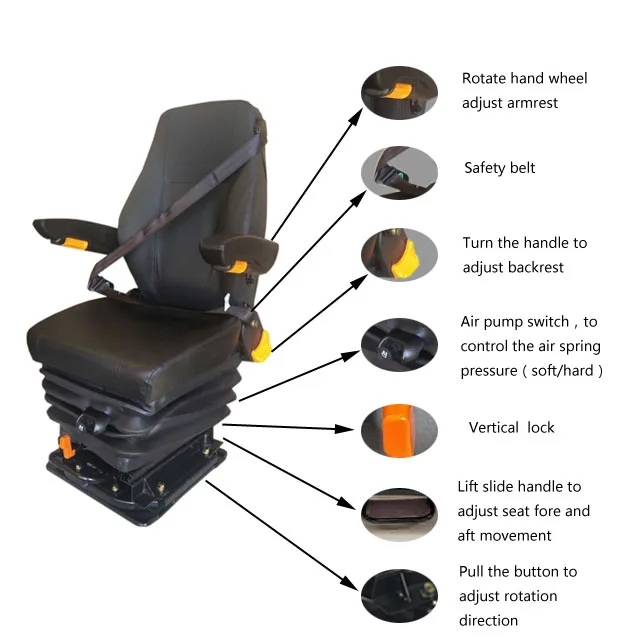 Rotate hand wheel adjust armrest

Safety belt

Turn the handle to adjust backrest

Air pump switch , to control the air spring pressure ( soft/hard )

Vertical lock

Lift slide handle to adjust seat fore and aft movement

Pull the button to adjust rotation direction