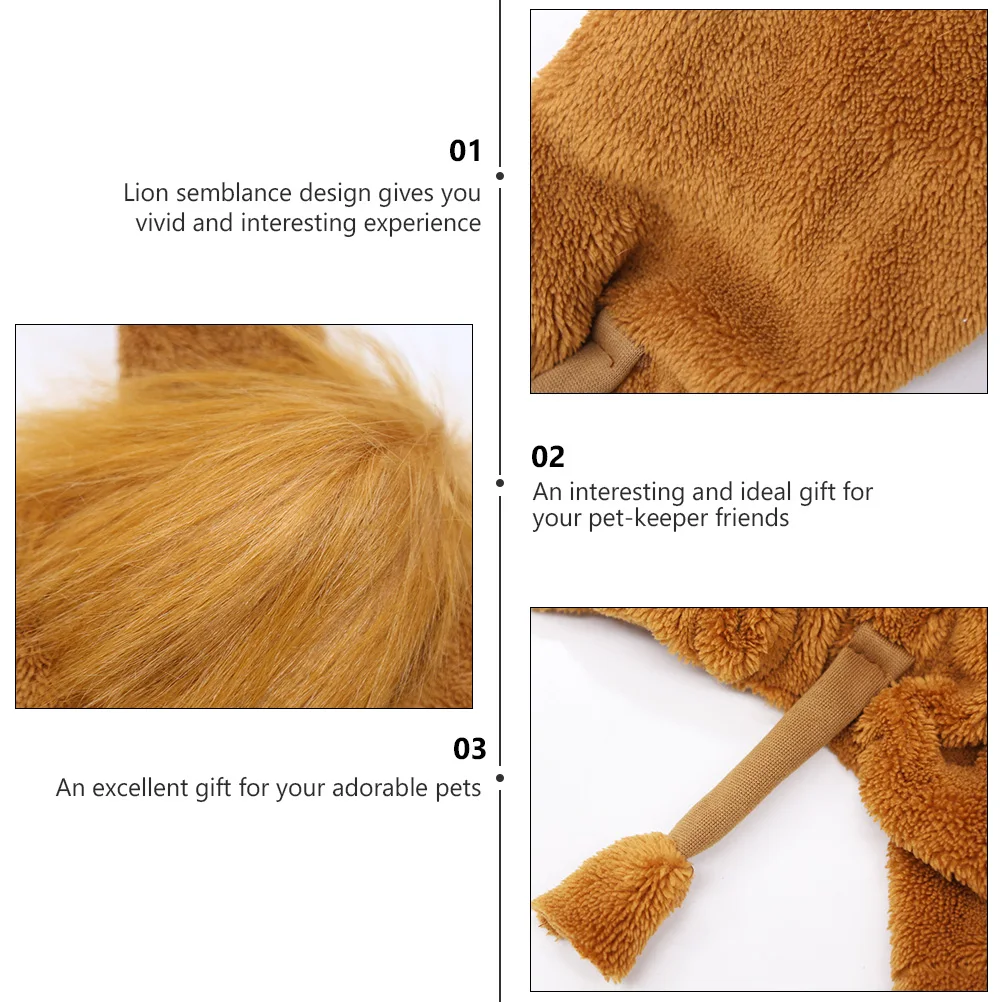 01
Lion semblance design gives you vivid and interesting experience

02
An interesting and ideal gift for your pet-keeper friends

03
An excellent gift for your adorable pets