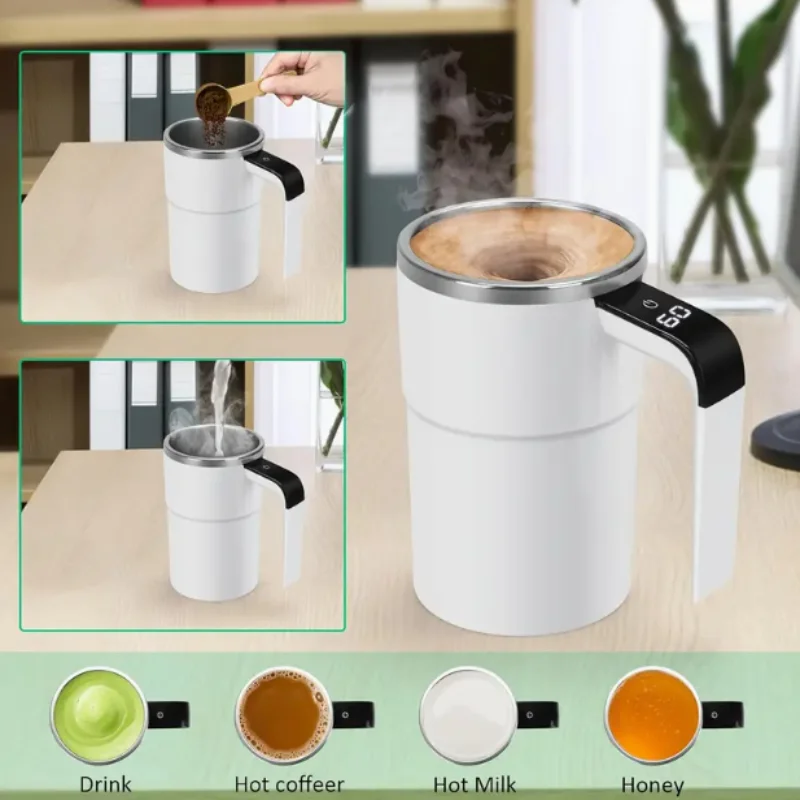 60

Drink

Hot coffeer

Hot Milk

Honey