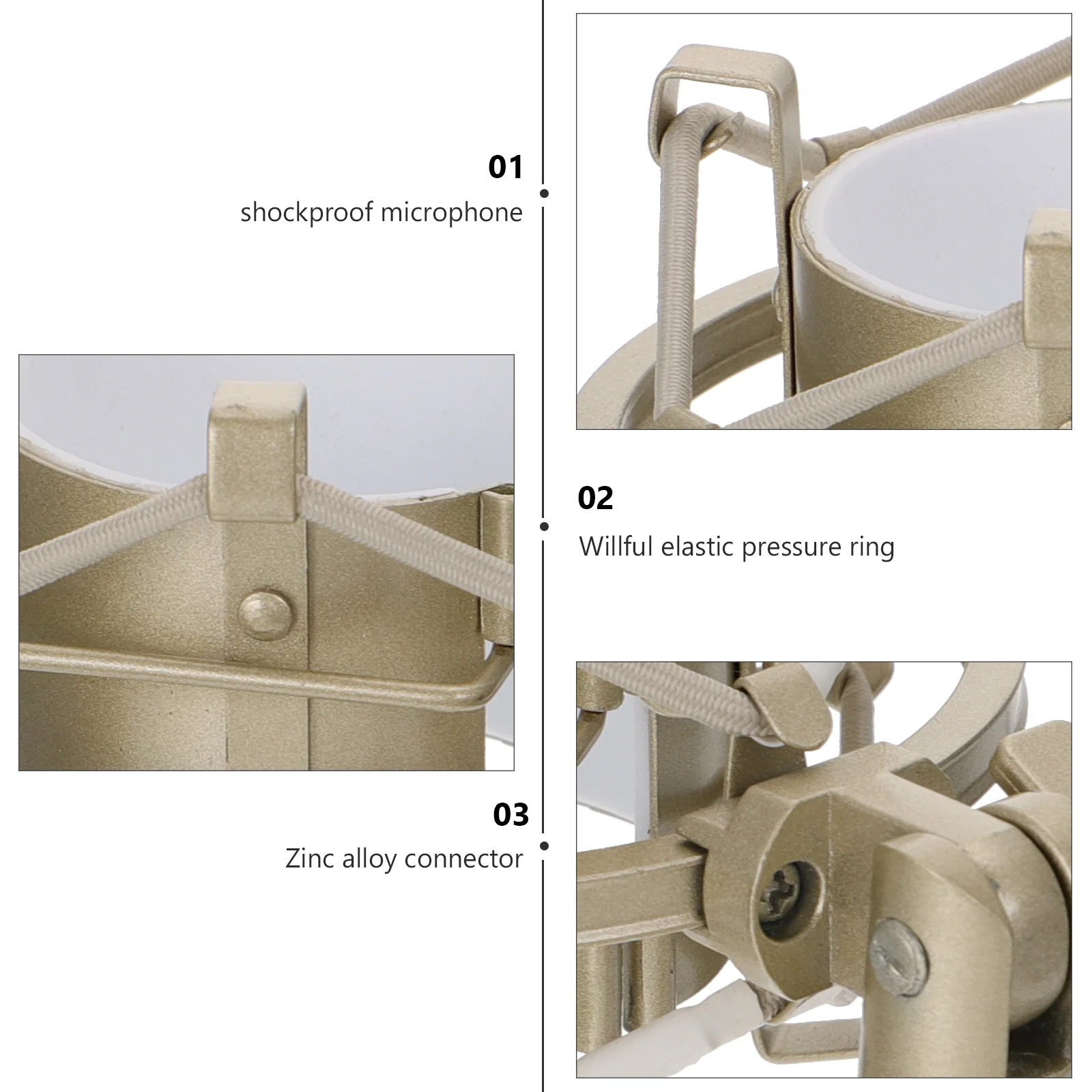 01
shockproof microphone

02
Willful elastic pressure ring

03
Zinc alloy connector