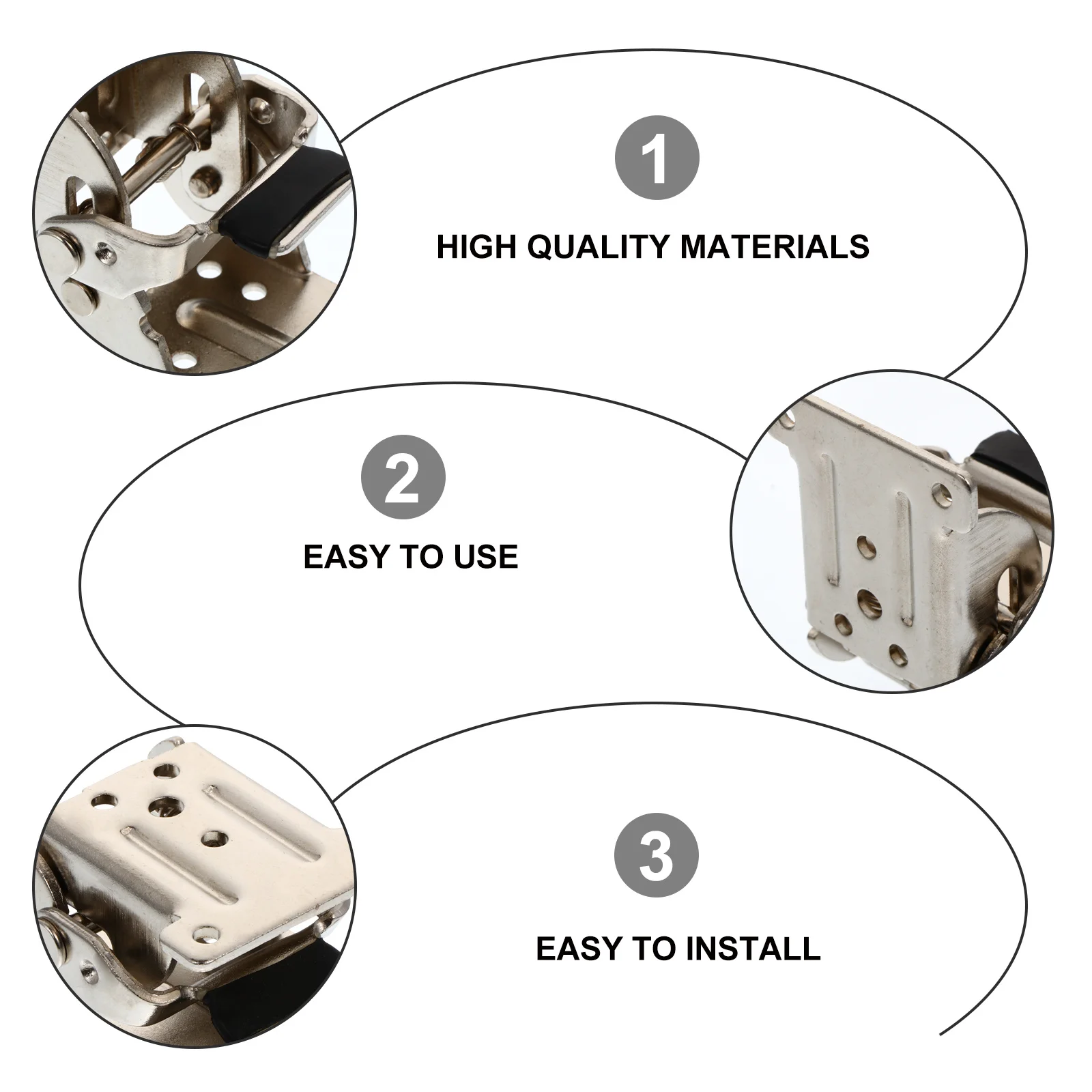 1

HIGH QUALITY MATERIALS

2

EASY TO USE

3

EASY TO INSTALL