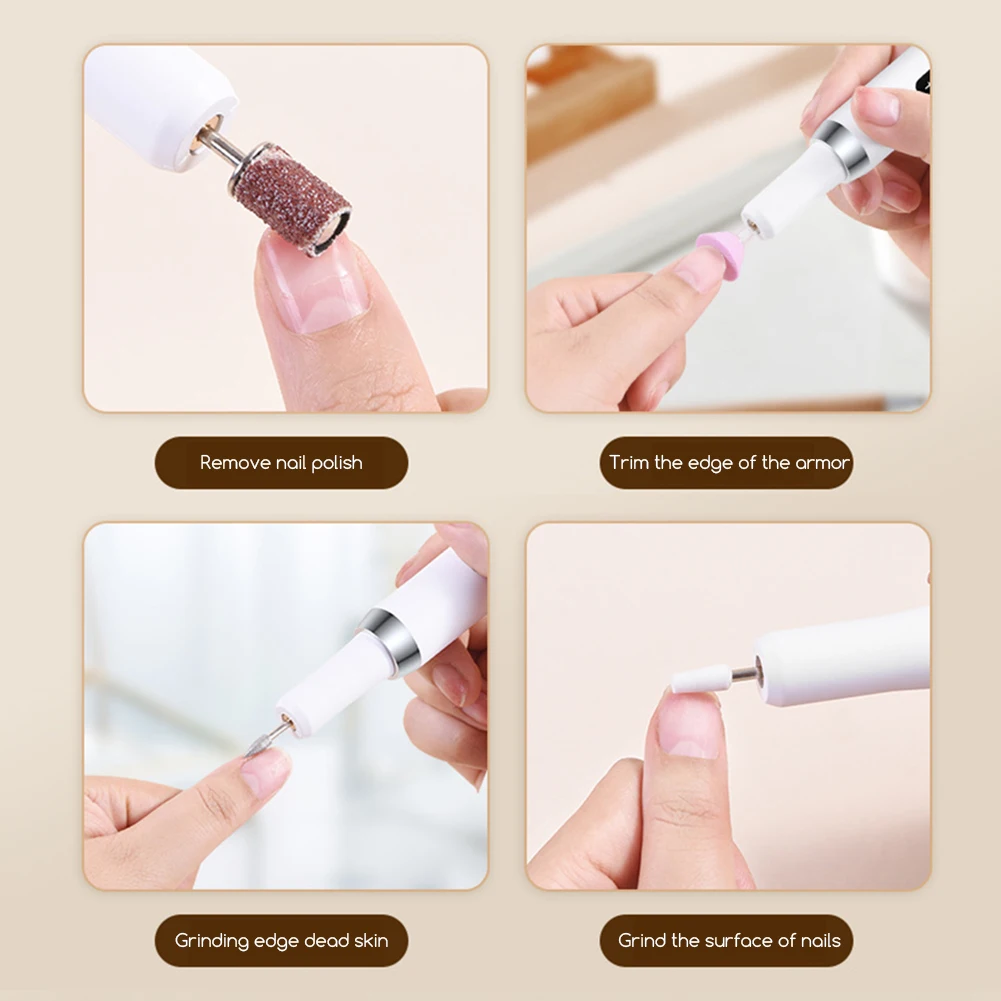 Remove nail polish

Trim the edge of the armor

Grinding edge dead skin

Grind the surface of nails