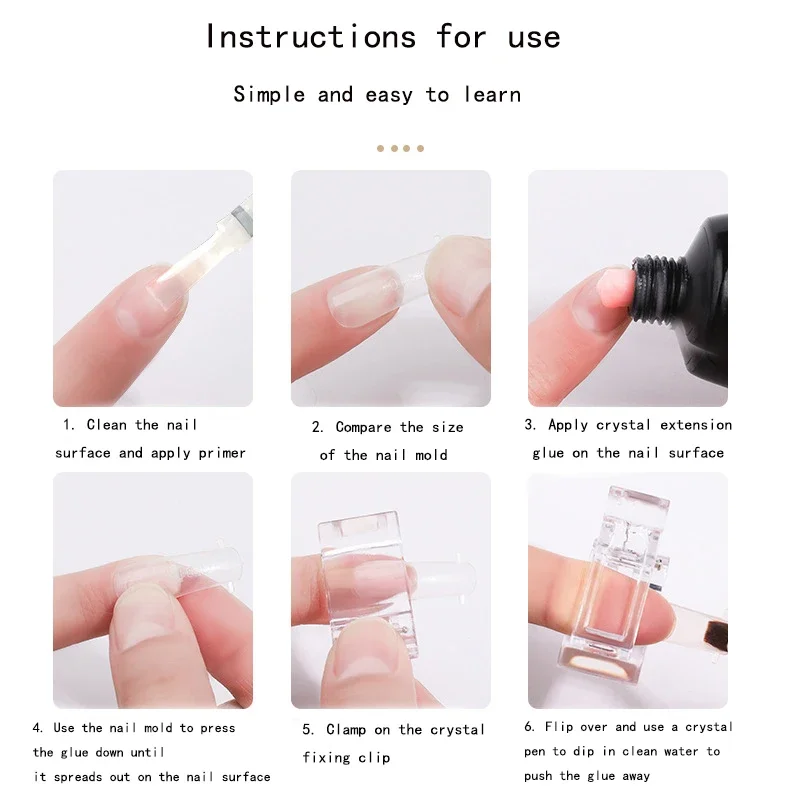 Instructions for use

Simple and easy to learn

1. Clean the nail surface and apply primer

2. Compare the size of the nail mold

3. Apply crystal extension glue on the nail surface

4. Use the nail mold to press the glue down until it spreads out on the nail surface

5. Clamp on the crystal fixing clip

6. Flip over and use a crystal pen to dip in clean water to push the glue away