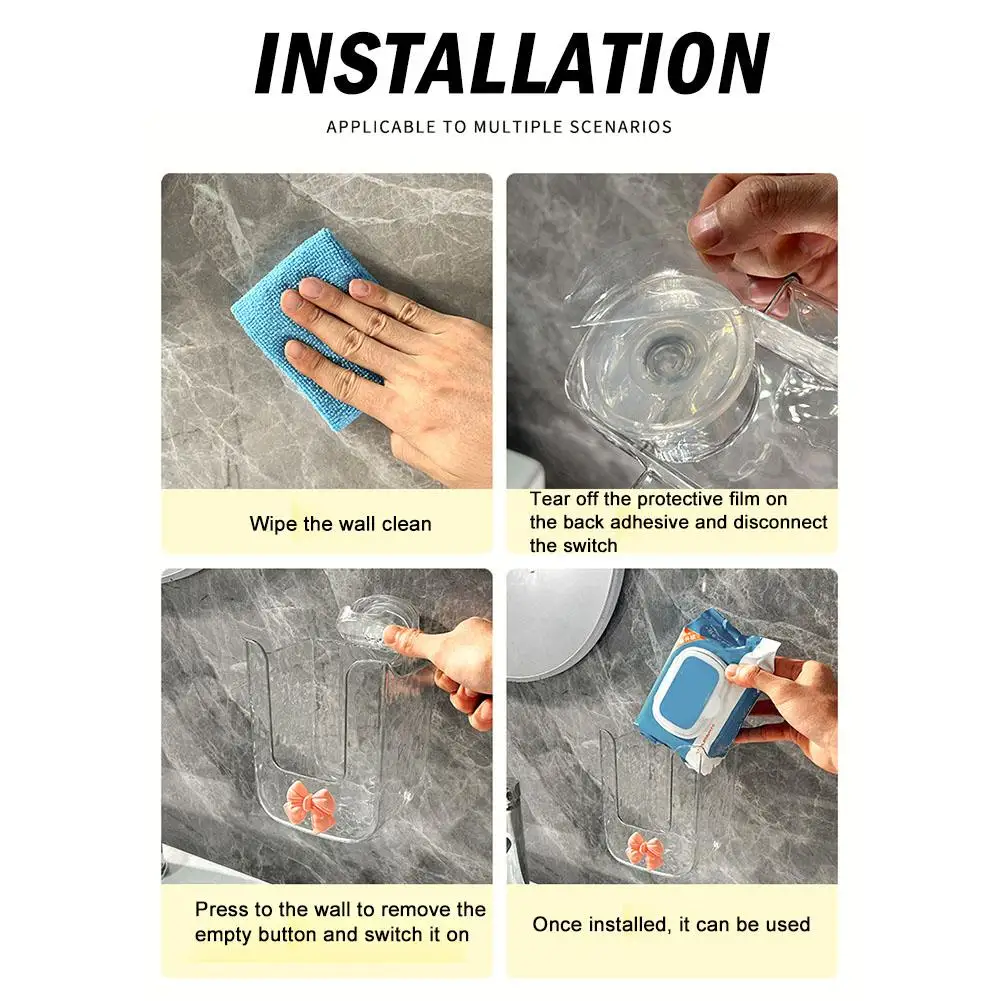 INSTALLATION

APPLICABLE TO MULTIPLE SCENARIOS

Wipe the wall clean

Tear off the protective film on the back adhesive and disconnect the switch

Press to the wall to remove the empty button and switch it on

Once installed, it can be used