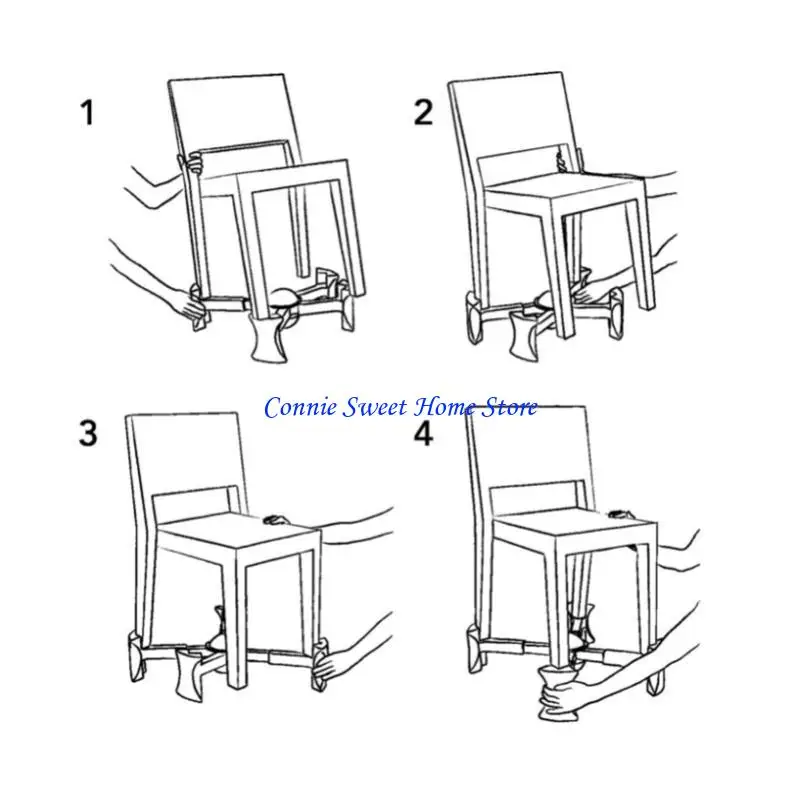 1

2

Connie Sweet Home Store

3

4