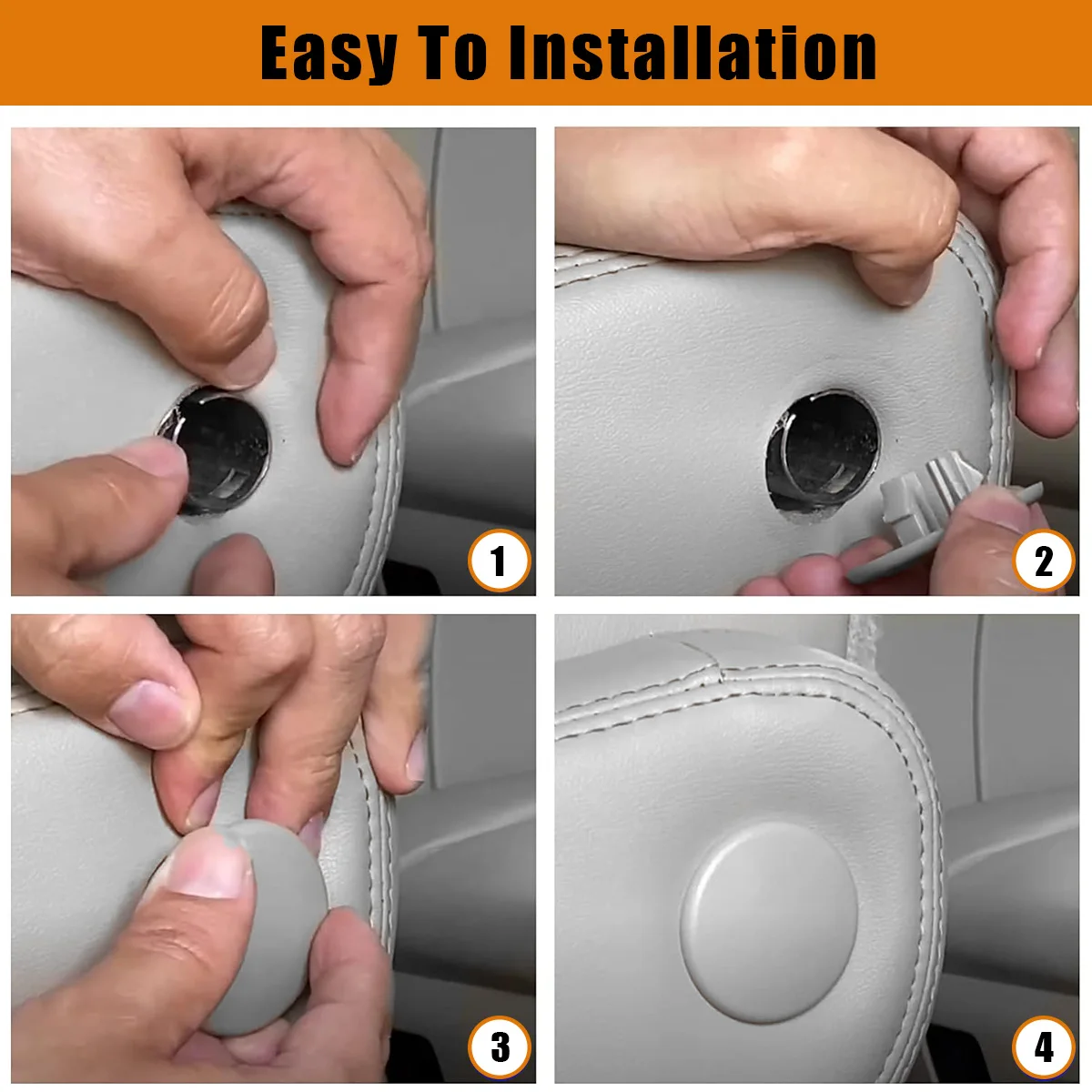 Easy To Installation

1

2

3

4