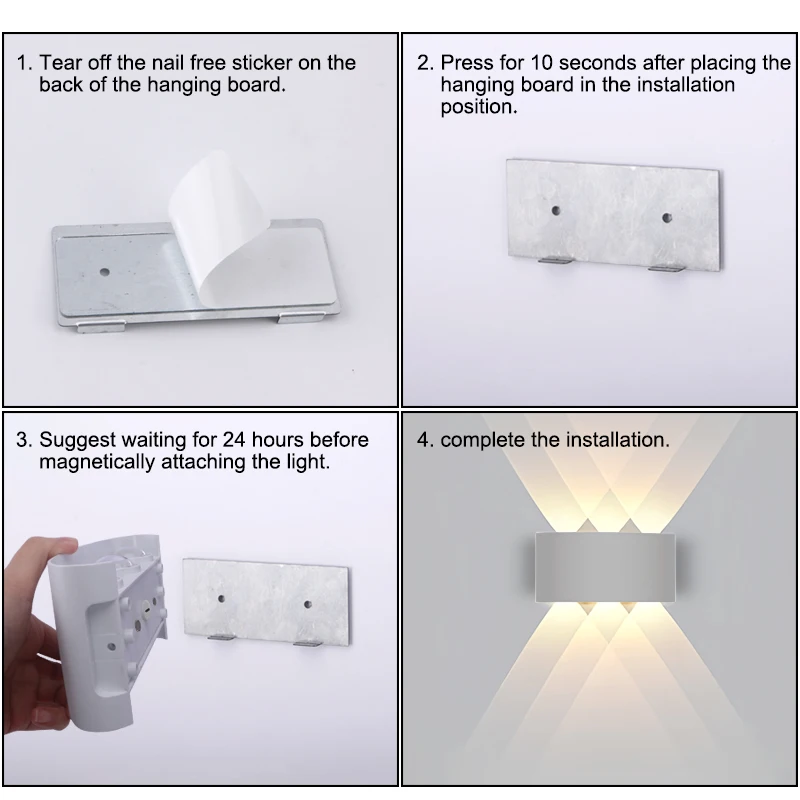 1. Tear off the nail free sticker on the back of the hanging board.

2. Press for 10 seconds after placing the hanging board in the installation position.

3. Suggest waiting for 24 hours before magnetically attaching the light.

4. complete the installation.