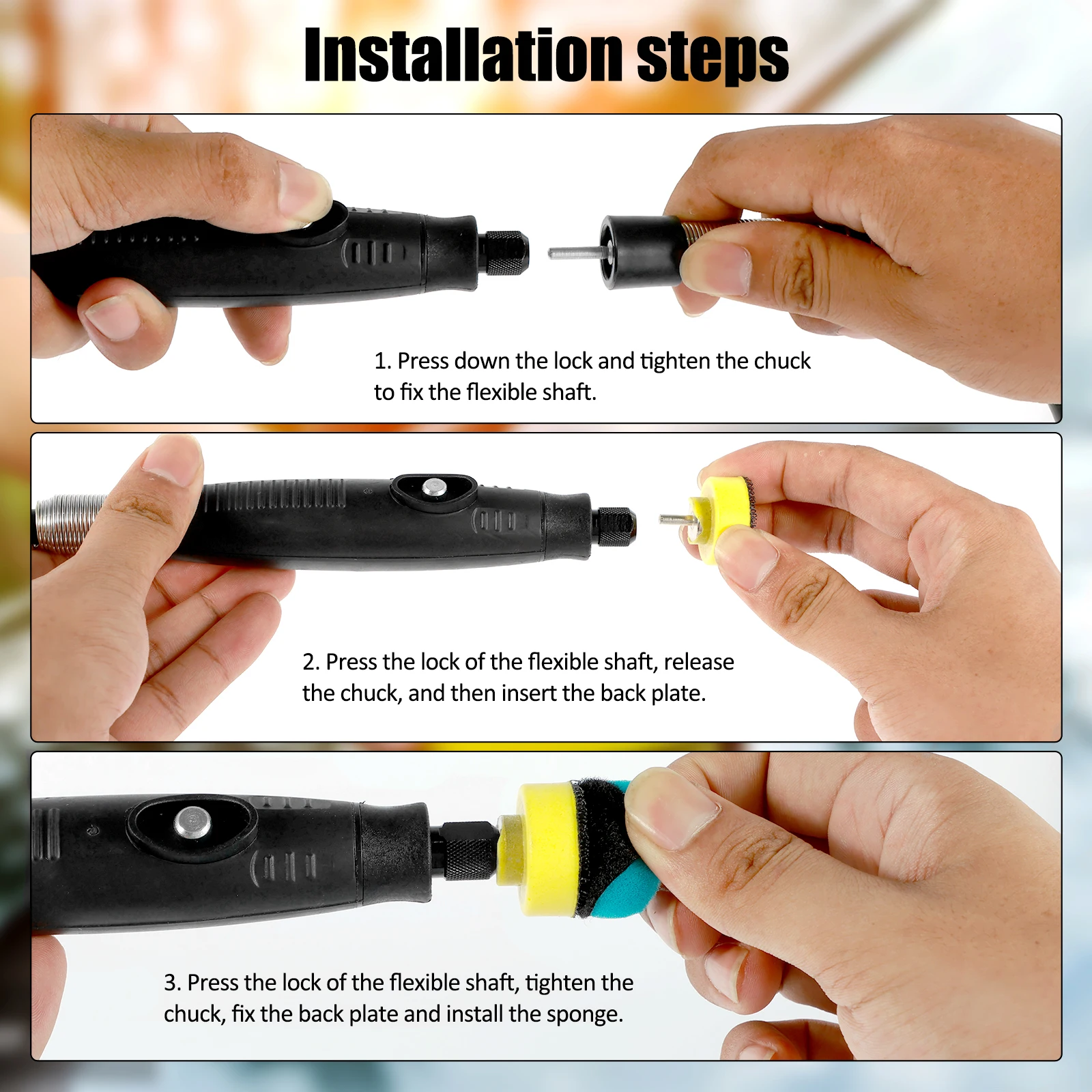 Installation steps

1. Press down the lock and tighten the chuck to fix the flexible shaft.

2. Press the lock of the flexible shaft, release the chuck, and then insert the back plate.

3. Press the lock of the flexible shaft, tighten the chuck, fix the back plate and install the sponge.