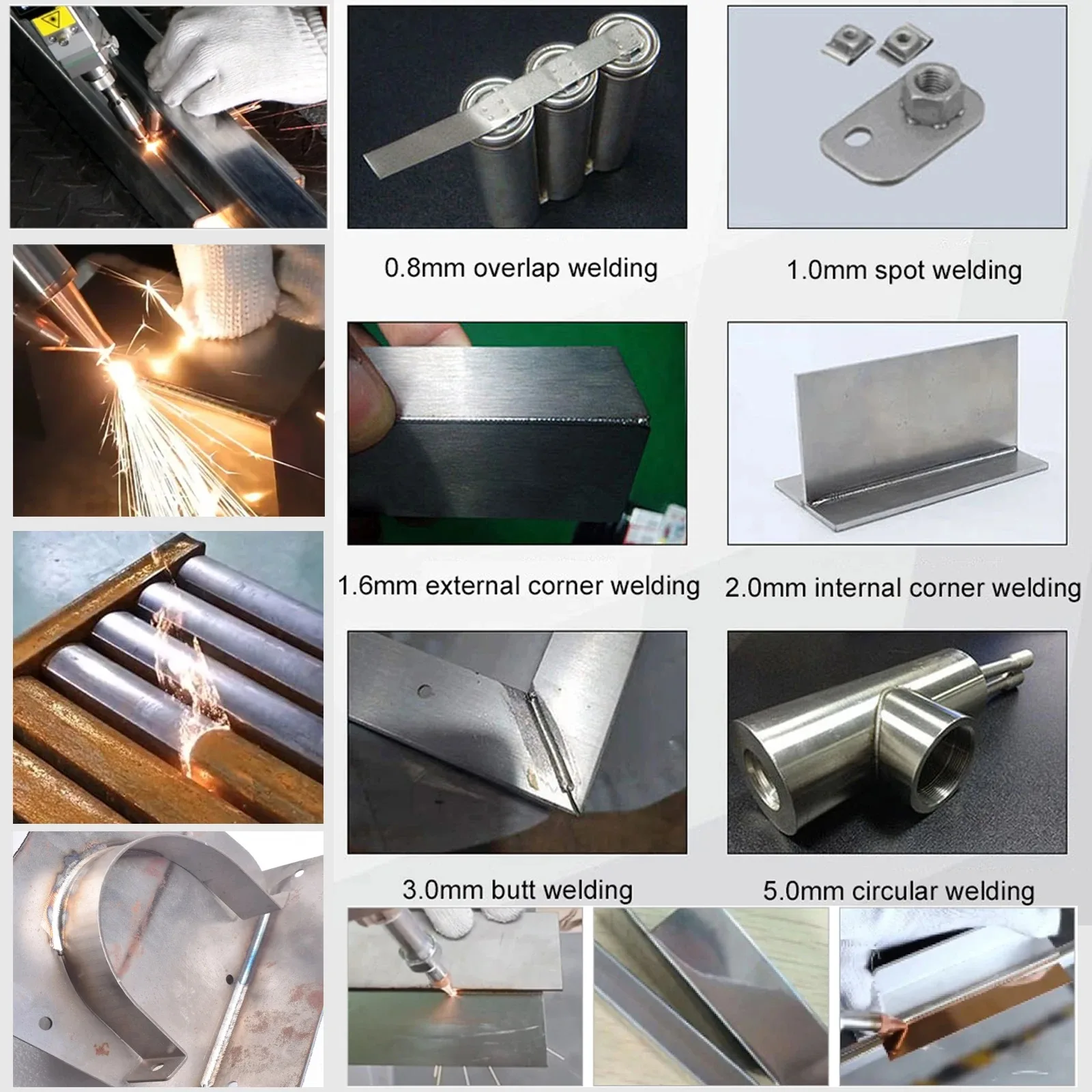 0.8mm overlap welding

1.0mm spot welding

1.6mm external corner welding

2.0mm internal corner welding

3.0mm butt welding

5.0mm circular welding