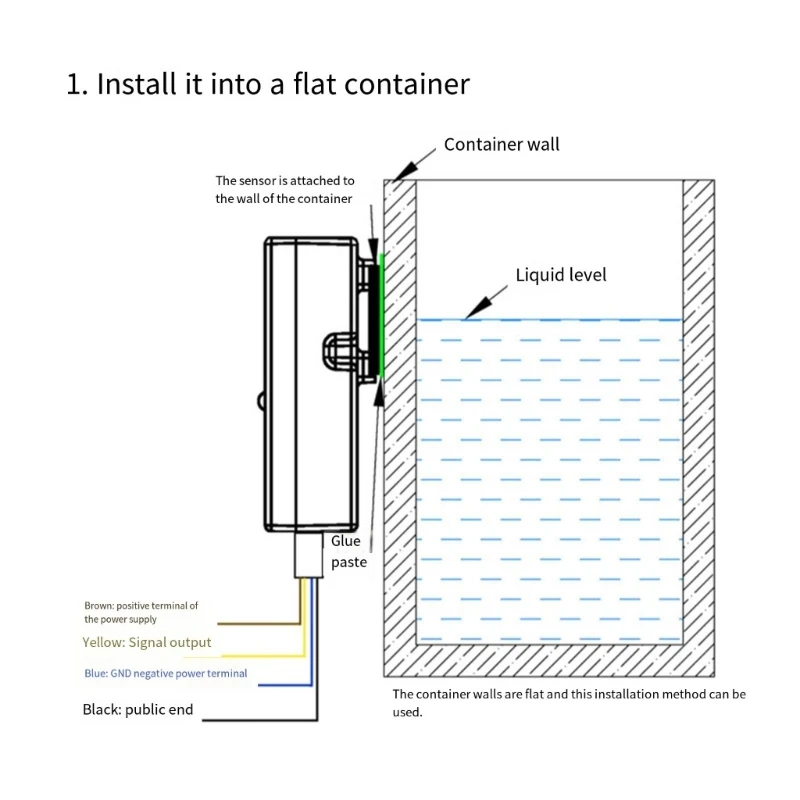 1. Install it into a flat container

Container wall

The sensor is attached to the wall of the container

Liquid level

Glue paste

Brown: positive terminal of the power supply

Yellow: Signal output

Blue: GND negative power terminal

Black: public end

The container walls are flat and this installation method can be used.