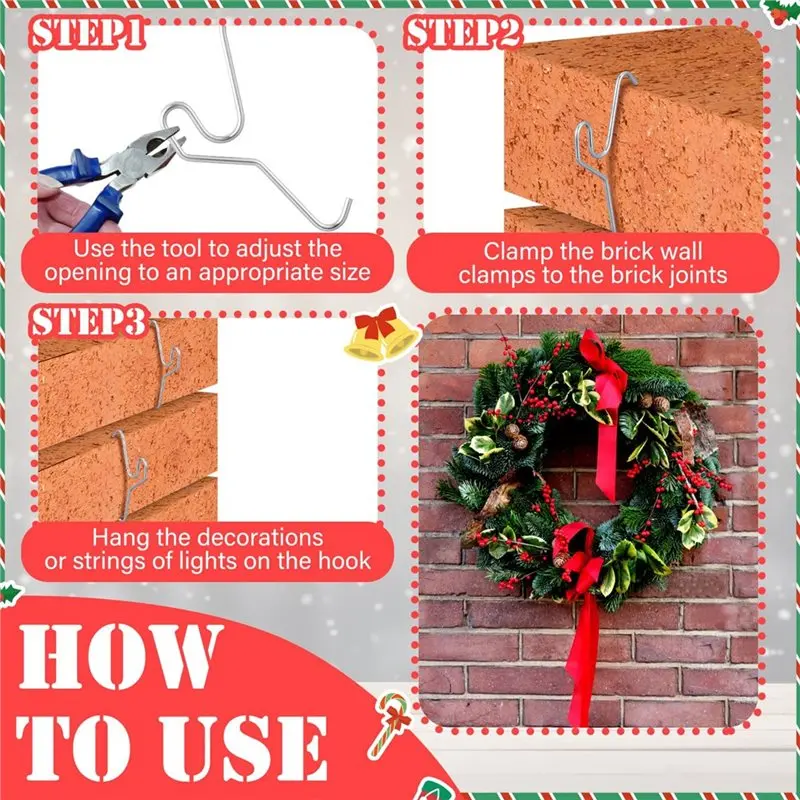 STEP1

Use the tool to adjust the opening to an appropriate size

STEP2

Clamp the brick wall clamps to the brick joints

STEP3

Hang the decorations or strings of lights on the hook

HOW TO USE