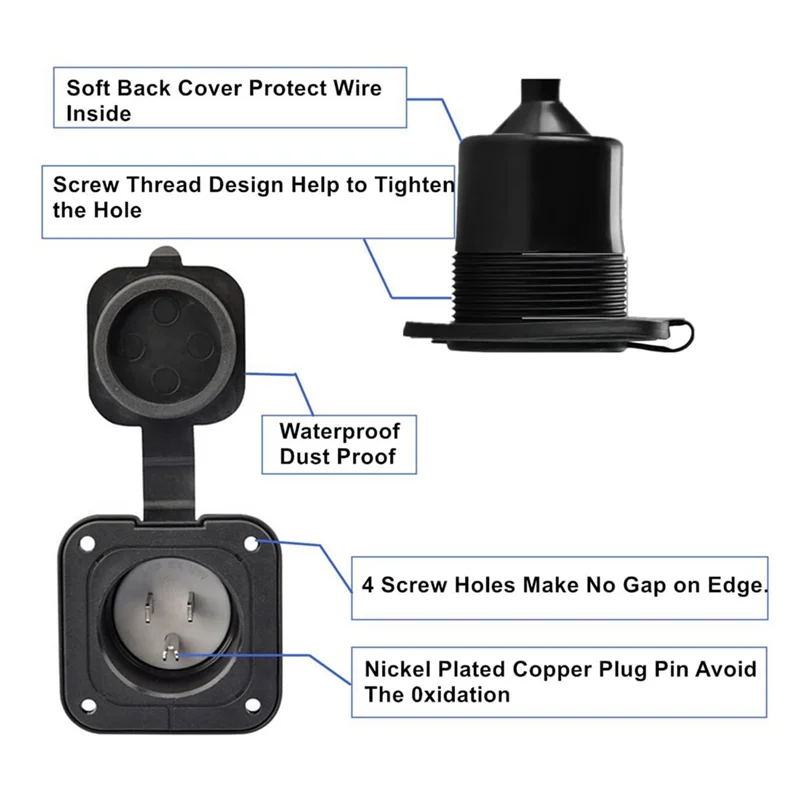 Soft Back Cover Protect Wire Inside

Screw Thread Design Help to Tighten the Hole

Waterproof Dust Proof

4 Screw Holes Make No Gap on Edge.

Nickel Plated Copper Plug Pin Avoid The 0xidation