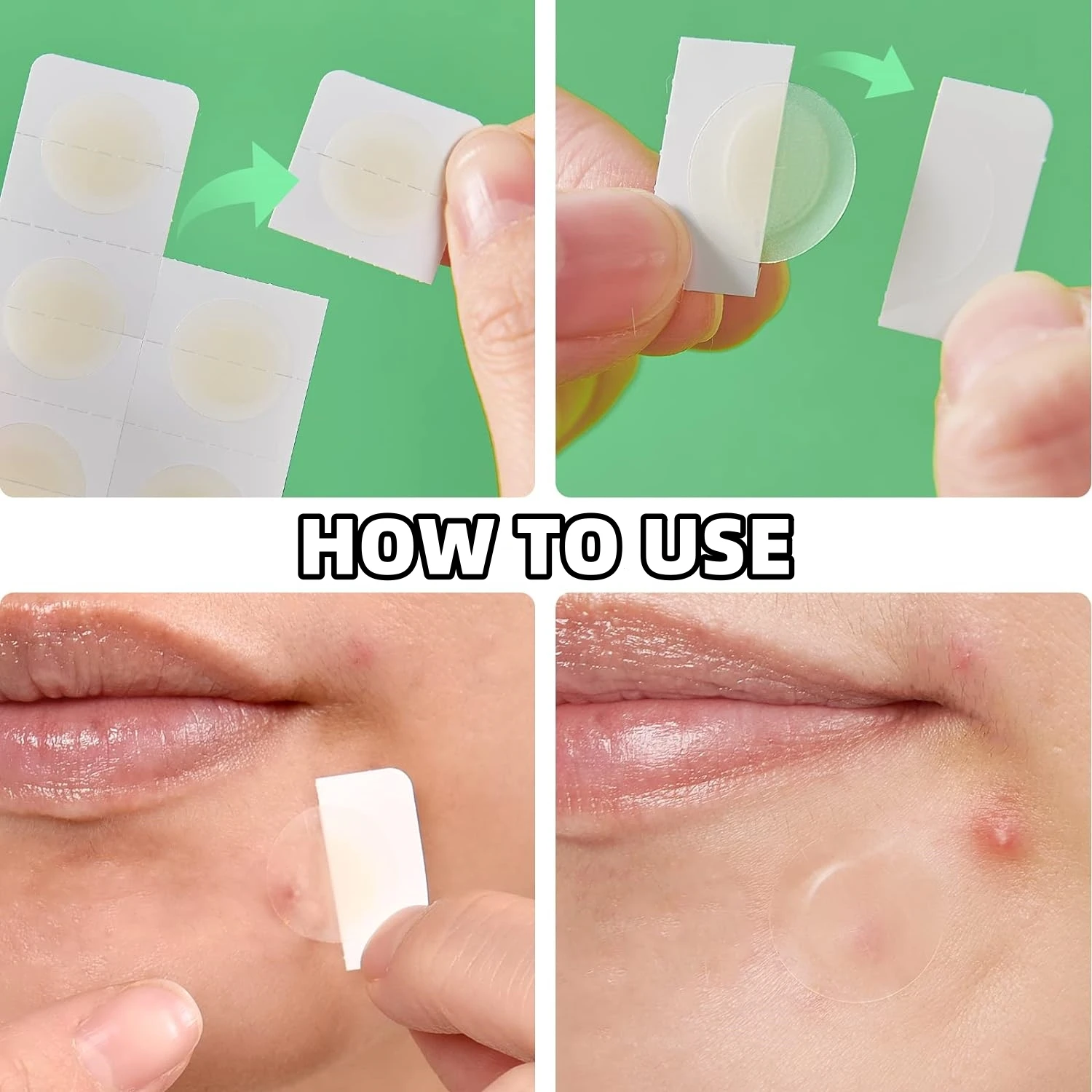 HOW TO USE