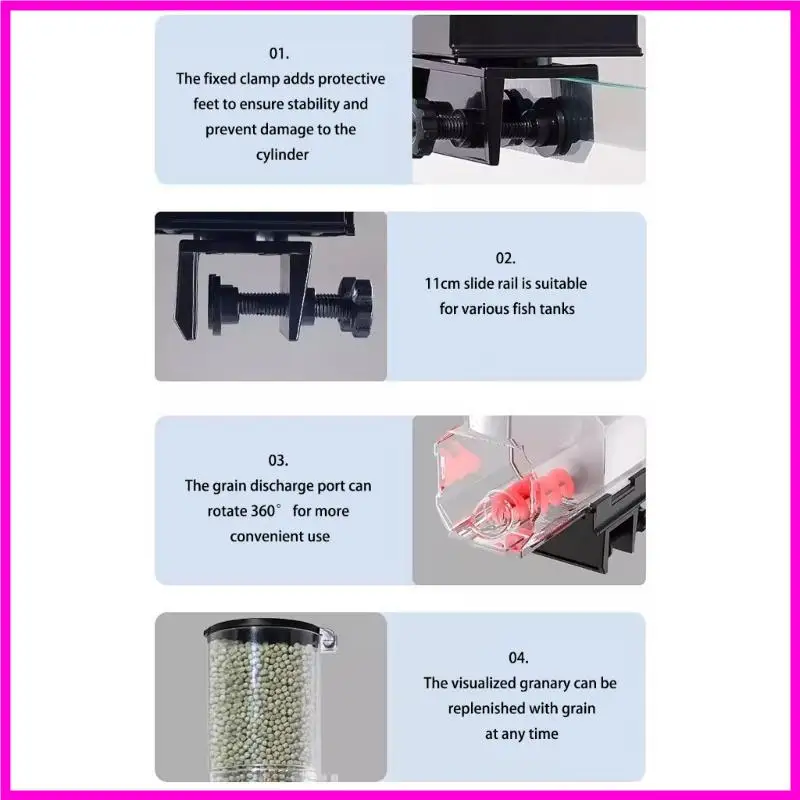 01.
The fixed clamp adds protective feet to ensure stability and prevent damage to the cylinder

02.
11cm slide rail is suitable for various fish tanks

03.
The grain discharge port can rotate 360° for more convenient use

04.
The visualized granary can be replenished with grain at any time