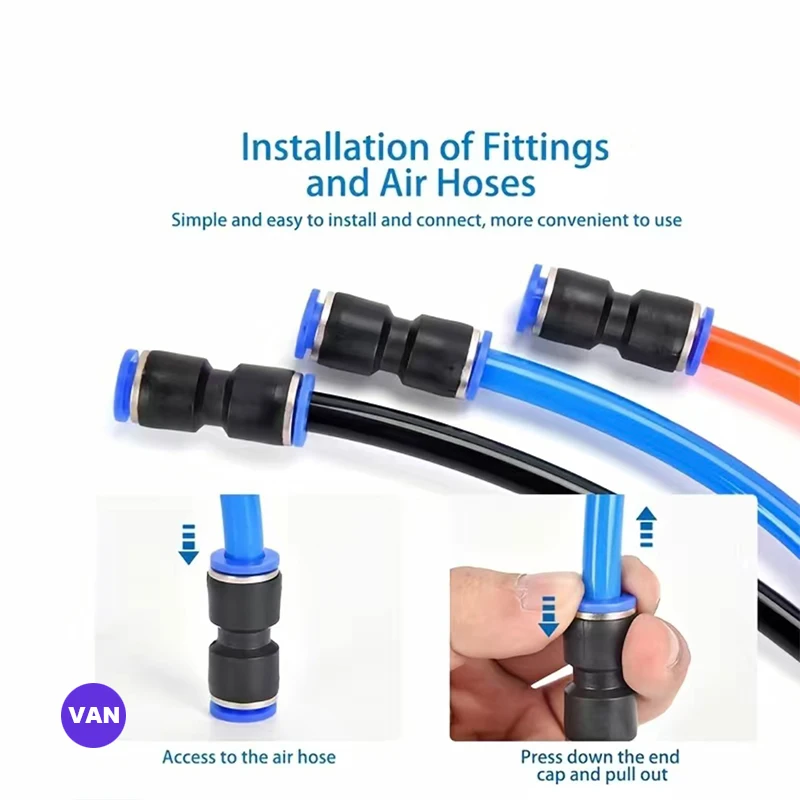 Installation of Fittings and Air Hoses

Simple and easy to install and connect, more convenient to use

VAN

Access to the air hose

Press down the end cap and pull out