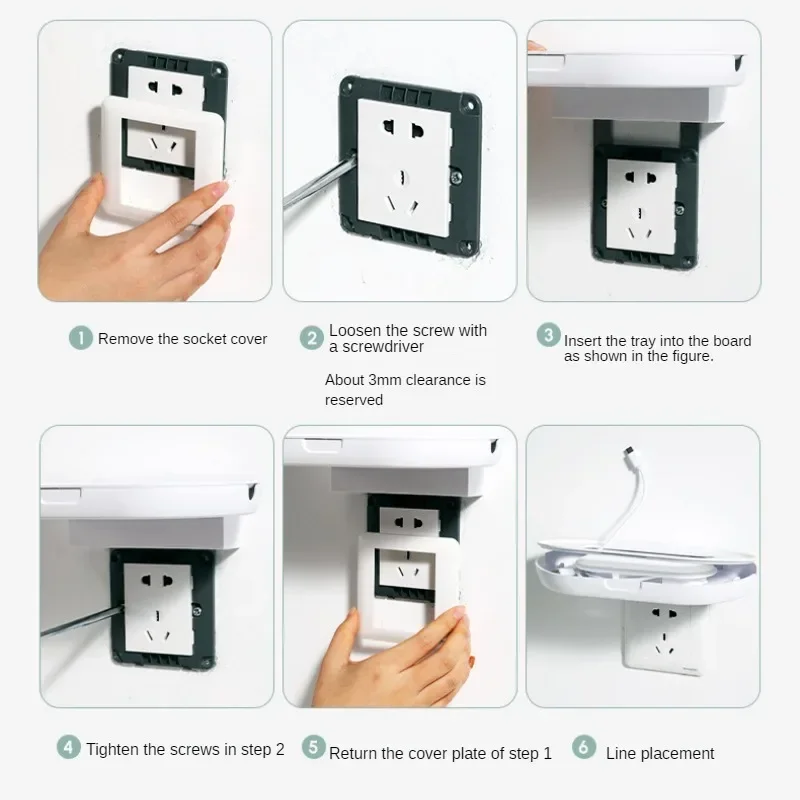 1 Remove the socket cover

2 Loosen the screw with a screwdriver

About 3mm clearance is reserved

3 Insert the tray into the board as shown in the figure.

4 Tighten the screws in step 2

5 Return the cover plate of step 1

6 Line placement