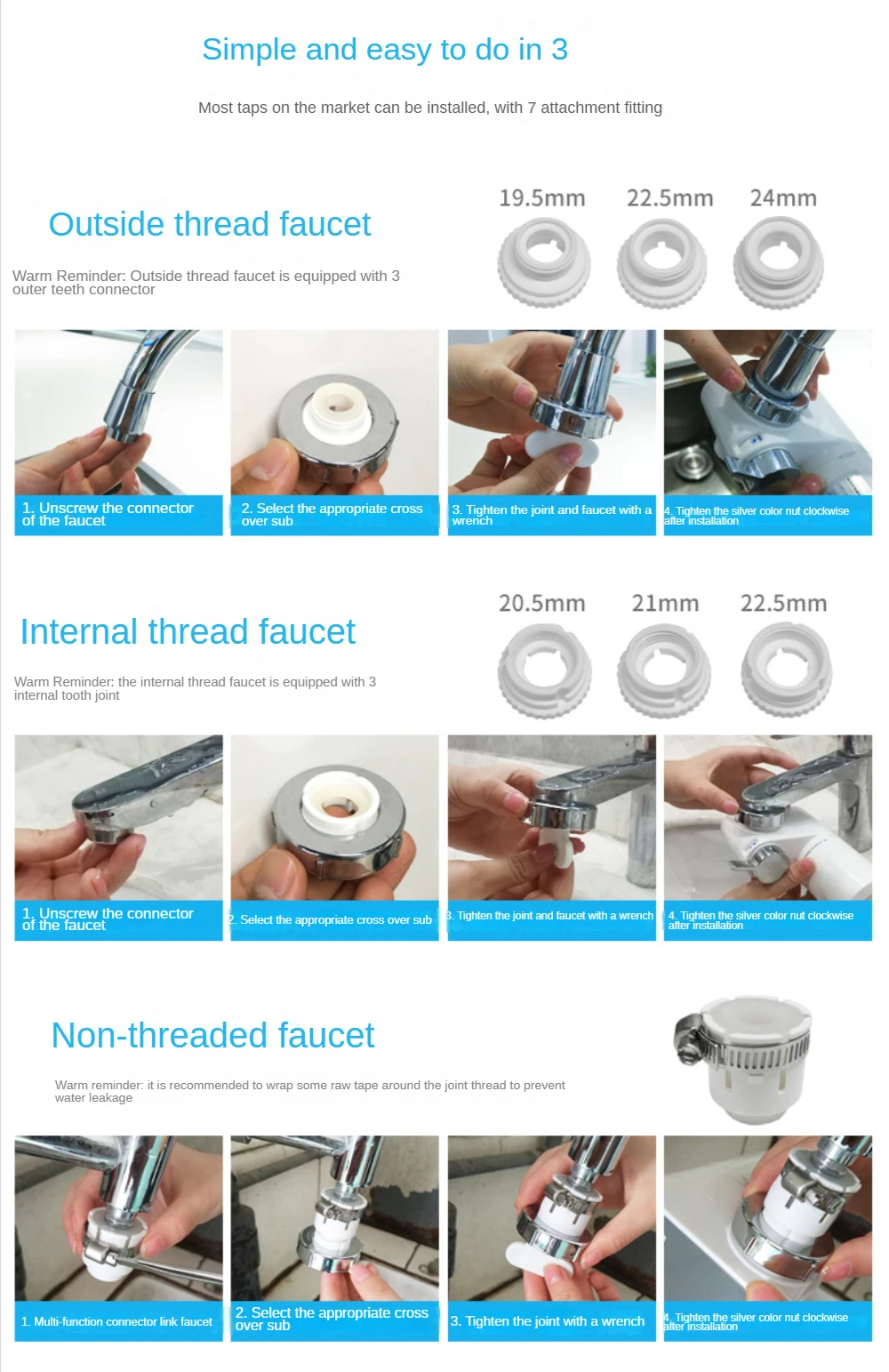 Simple and easy to do in 3

Most taps on the market can be installed, with 7 attachment fitting

Outside thread faucet

Warm Reminder: Outside thread faucet is equipped with 3 outer teeth connector

19.5mm 22.5mm 24mm

1. Unscrew the connector of the faucet

2. Select the appropriate cross over sub

3. Tighten the joint and faucet with a wrench

4. Tighten the silver color nut clockwise after installation

Internal thread faucet

Warm Reminder: the internal thread faucet is equipped with 3 internal tooth joint

20.5mm 21mm 22.5mm

1. Unscrew the connector of the faucet

2. Select the appropriate cross over sub

3. Tighten the joint and faucet with a wrench

4. Tighten the silver color nut clockwise after installation

Non-threaded faucet

Warm reminder: it is recommended to wrap some raw tape around the joint thread to prevent water leakage

1. Multi-function connector link faucet

2. Select the appropriate cross over sub

3. Tighten the joint with a wrench

4. Tighten the silver color nut clockwise after installation