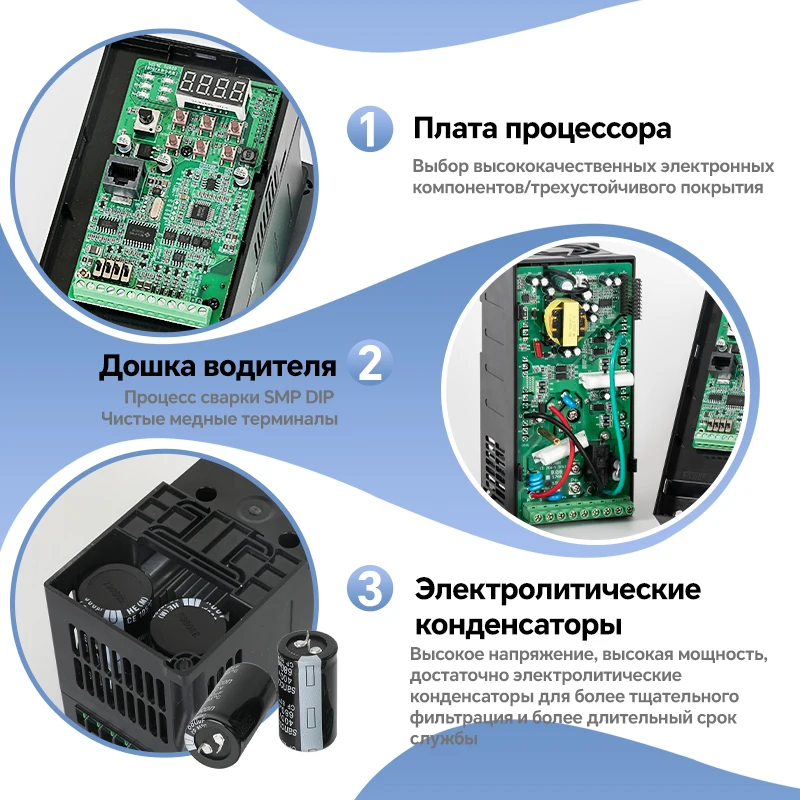 1 Плата процессора

Выбор высококачественных электронных компонентов/трехустойчивого покрытия

Дошка водителя 2

Процесс сварки SMP DIP
Чистые медные терминалы

3 Электролитические конденсаторы

Высокое напряжение, высокая мощность, достаточно электролитические конденсаторы для более тщательного фильтрация и более длительный срок службы