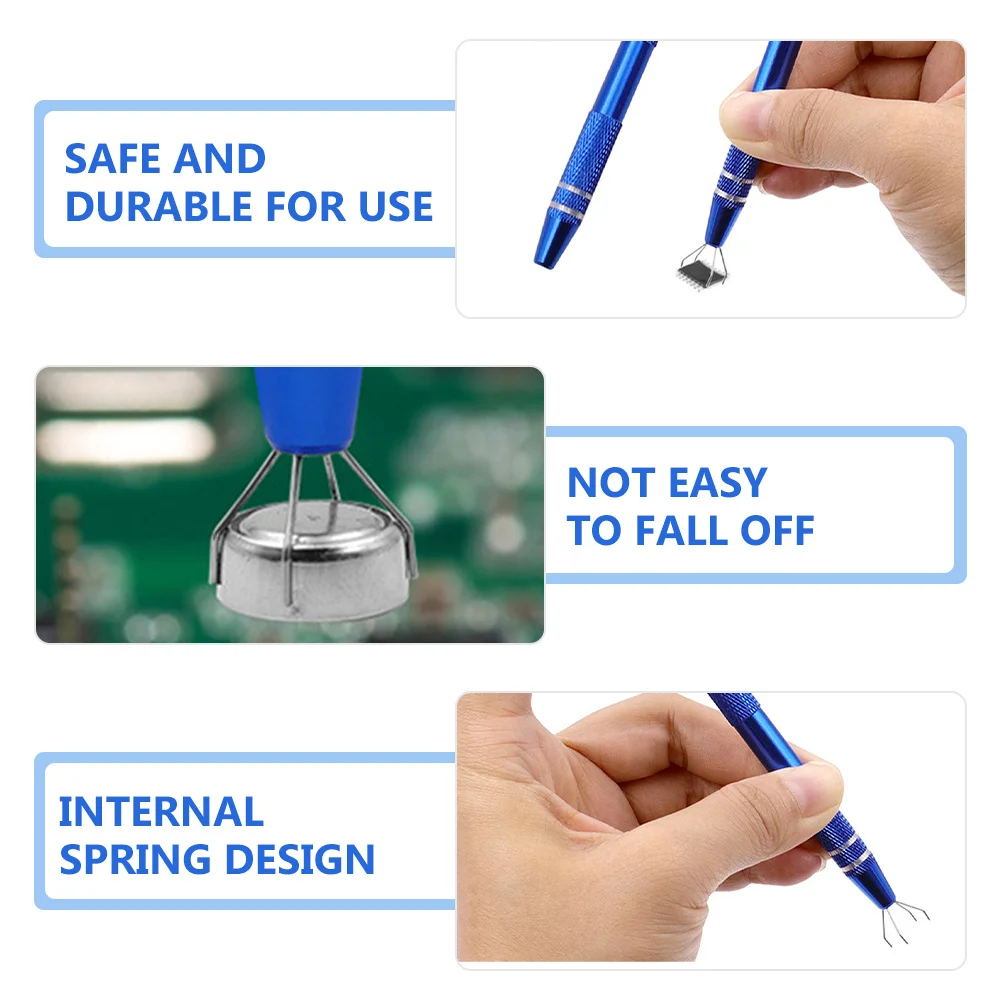 SAFE AND
DURABLE FOR USE

NOT EASY
TO FALL OFF

INTERNAL
SPRING DESIGN