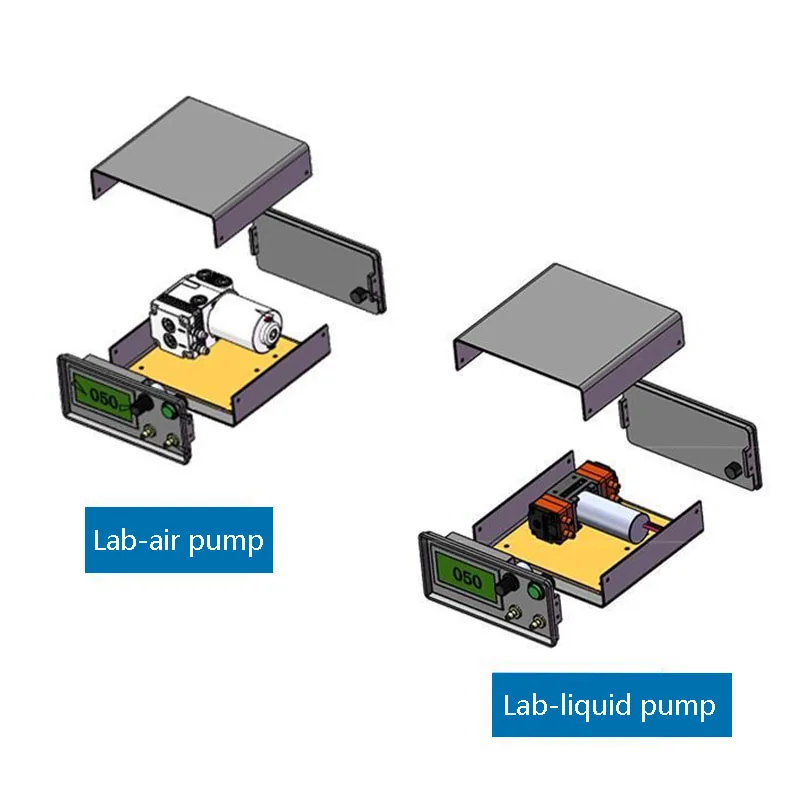 050

Lab-air pump

050

Lab-liquid pump